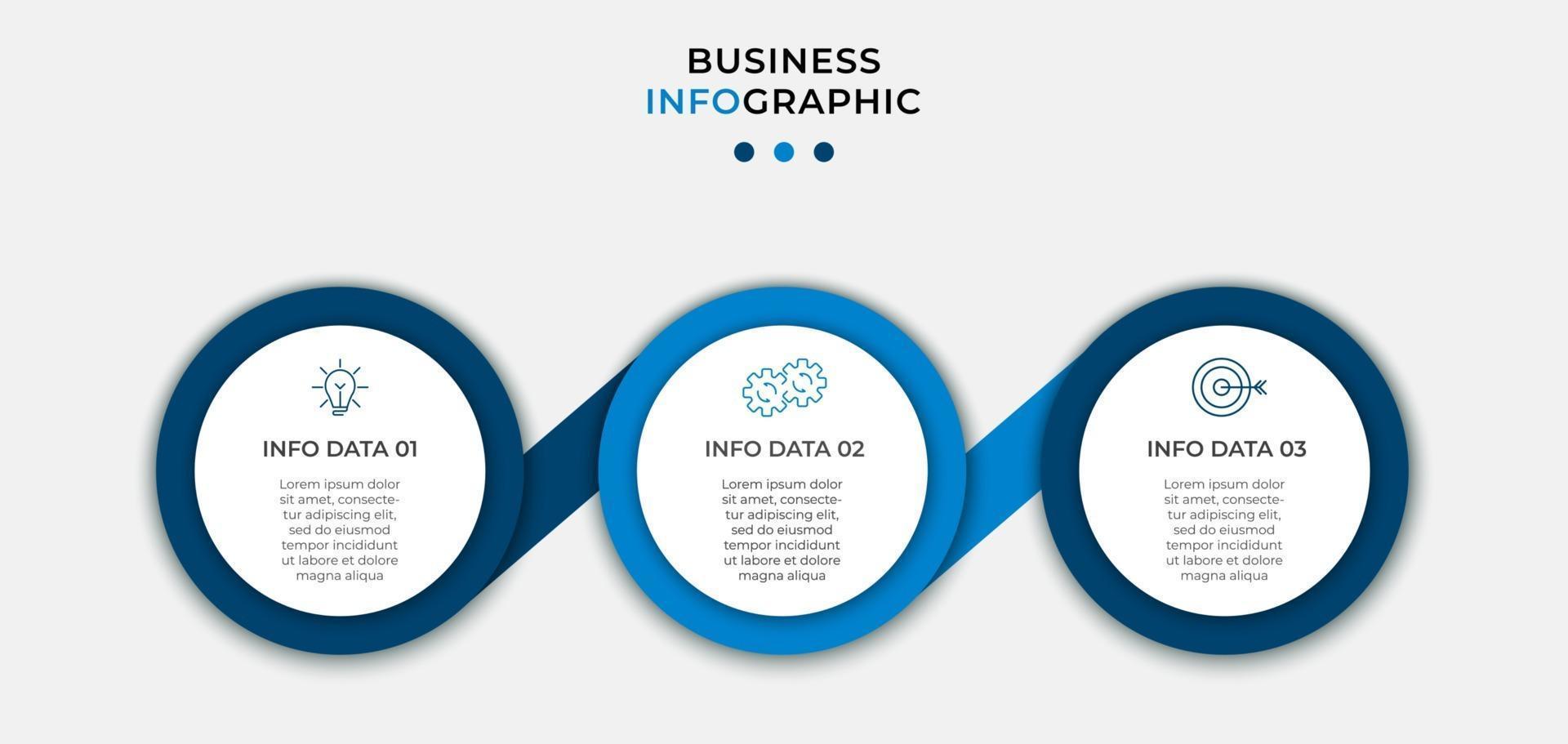 BUSINESS
INFOGRAPHIC

INFO DATA 01

Lorem ipsum dolor sit amet, consectetur adipiscing elit, sed do eiusmod tempor incididunt ut labore et dolore magna aliqua

INFO DATA 02

Lorem ipsum dolor sit amet, consectetur adipiscing elit, sed do eiusmod tempor incididunt ut labore et dolore magna aliqua

INFO DATA 03

Lorem ipsum dolor sit amet, consectetur adipiscing elit, sed do eiusmod tempor incididunt ut labore et dolore magna aliqua