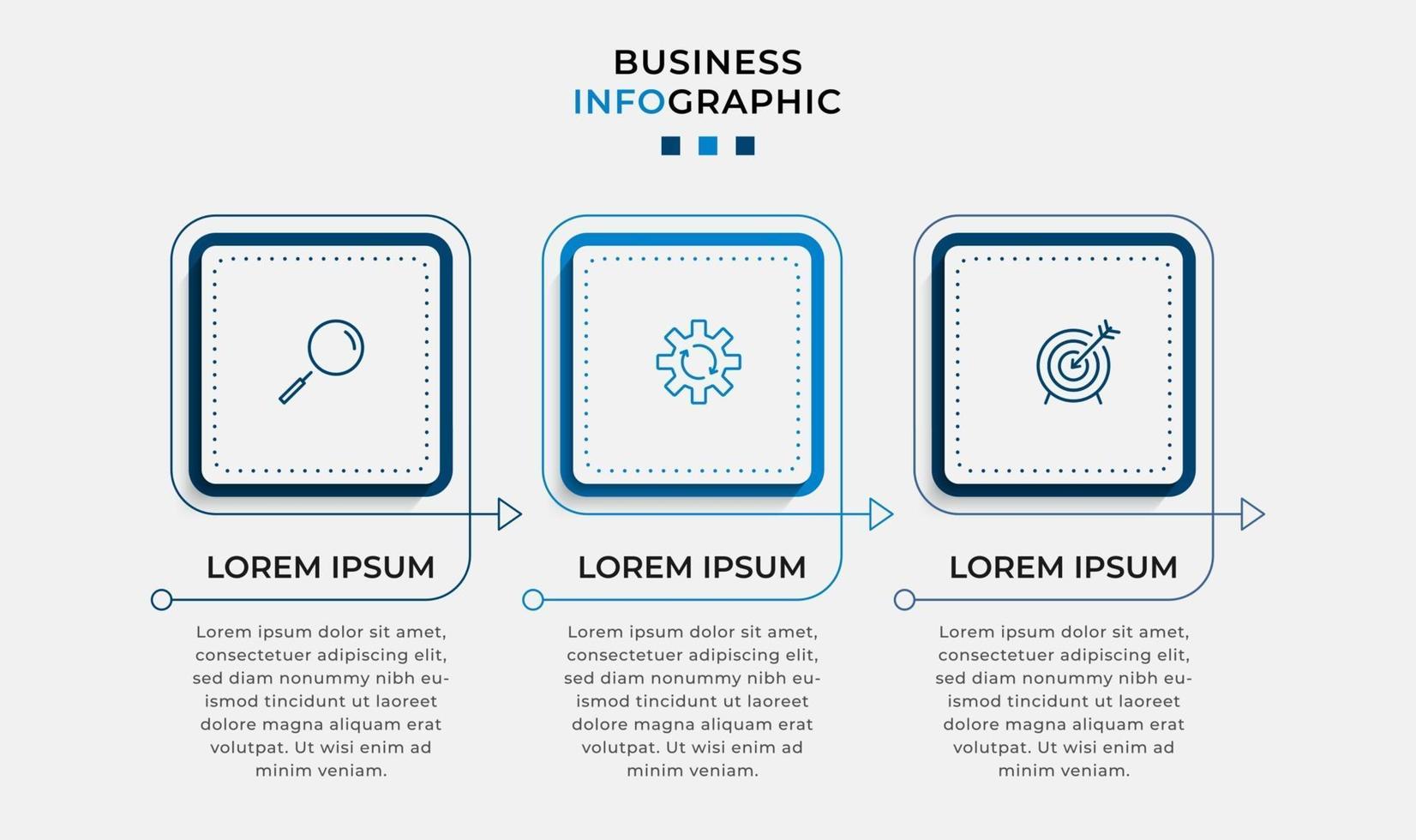 BUSINESS
INFOGRAPHIC

LOREM IPSUM

Lorem ipsum dolor sit amet, consectetuer adipiscing elit, sed diam nonummy nibh euismod tincidunt ut laoreet dolore magna aliquam erat volutpat. Ut wisi enim ad minim veniam.

LOREM IPSUM

Lorem ipsum dolor sit amet, consectetuer adipiscing elit, sed diam nonummy nibh euismod tincidunt ut laoreet dolore magna aliquam erat volutpat. Ut wisi enim ad minim veniam.

LOREM IPSUM

Lorem ipsum dolor sit amet, consectetuer adipiscing elit, sed diam nonummy nibh euismod tincidunt ut laoreet dolore magna aliquam erat volutpat. Ut wisi enim ad minim veniam.