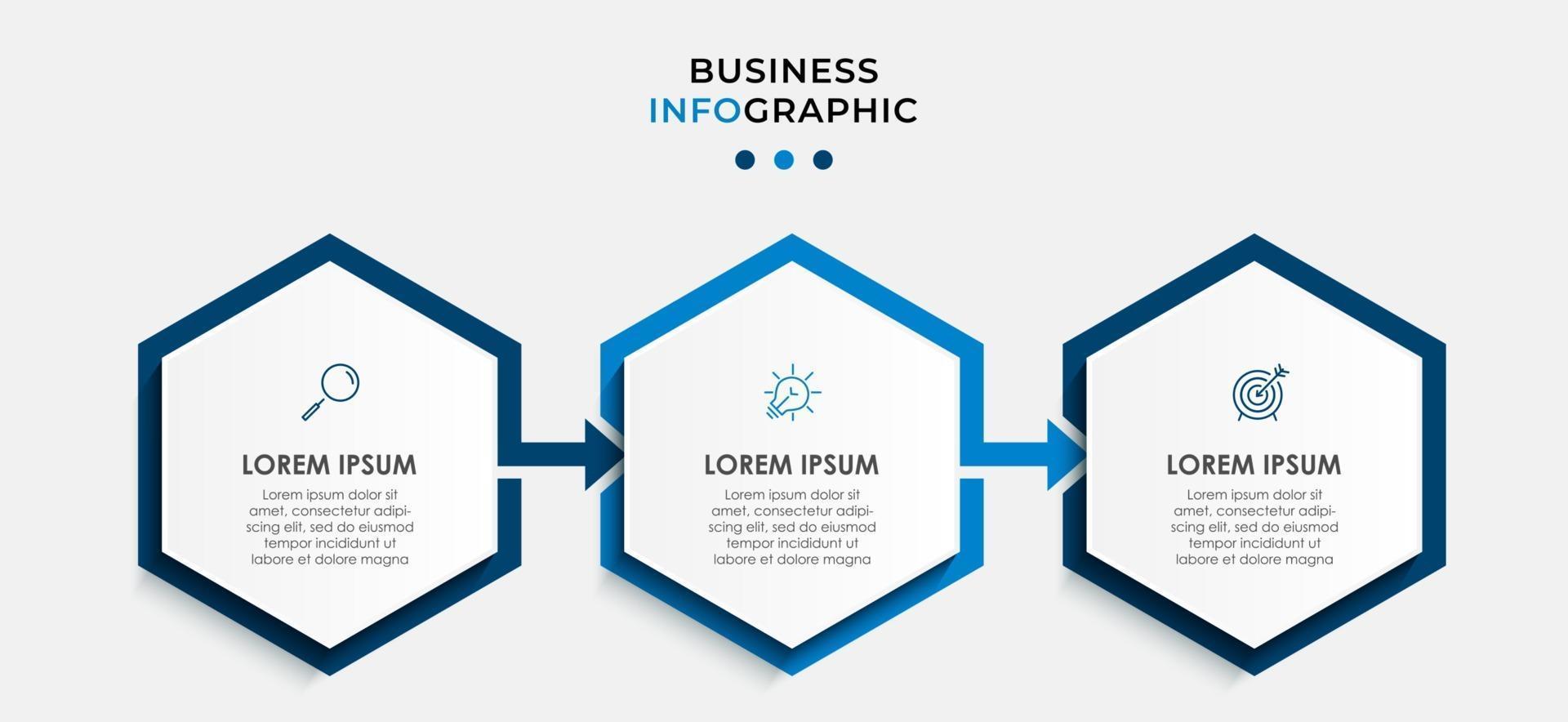 BUSINESS
INFOGRAPHIC

LOREM IPSUM
Lorem ipsum dolor sit amet, consectetur adipiscing elit, sed do eiusmod tempor incididunt ut labore et dolore magna

LOREM IPSUM
Lorem ipsum dolor sit amet, consectetur adipiscing elit, sed do eiusmod tempor incididunt ut labore et dolore magna

LOREM IPSUM
Lorem ipsum dolor sit amet, consectetur adipiscing elit, sed do eiusmod tempor incididunt ut labore et dolore magna