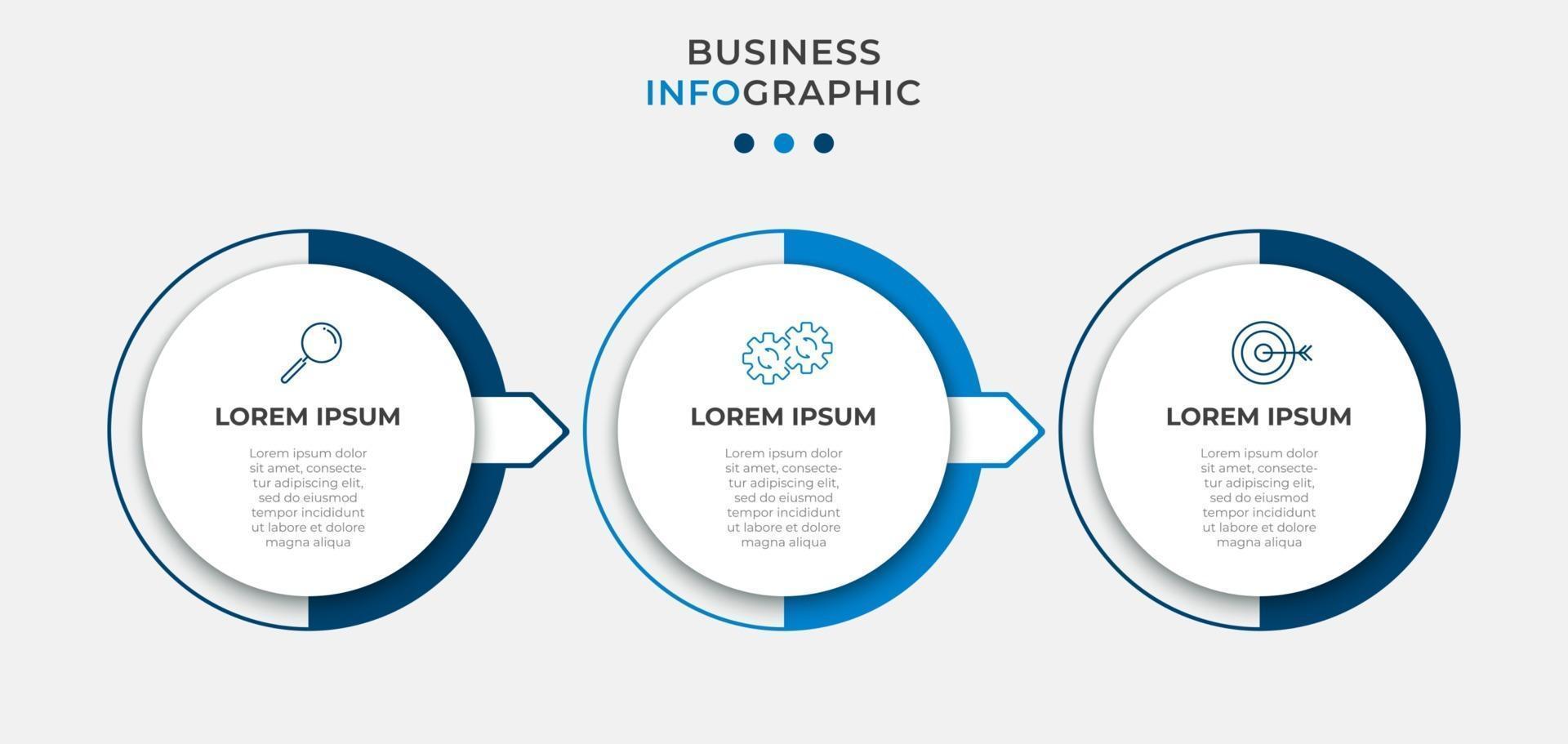 BUSINESS
INFOGRAPHIC

LOREM IPSUM

Lorem ipsum dolor sit amet, consectetur adipiscing elit, sed do eiusmod tempor incididunt ut labore et dolore magna aliqua

LOREM IPSUM

Lorem ipsum dolor sit amet, consectetur adipiscing elit, sed do eiusmod tempor incididunt ut labore et dolore magna aliqua

LOREM IPSUM

Lorem ipsum dolor sit amet, consectetur adipiscing elit, sed do eiusmod tempor incididunt ut labore et dolore magna aliqua