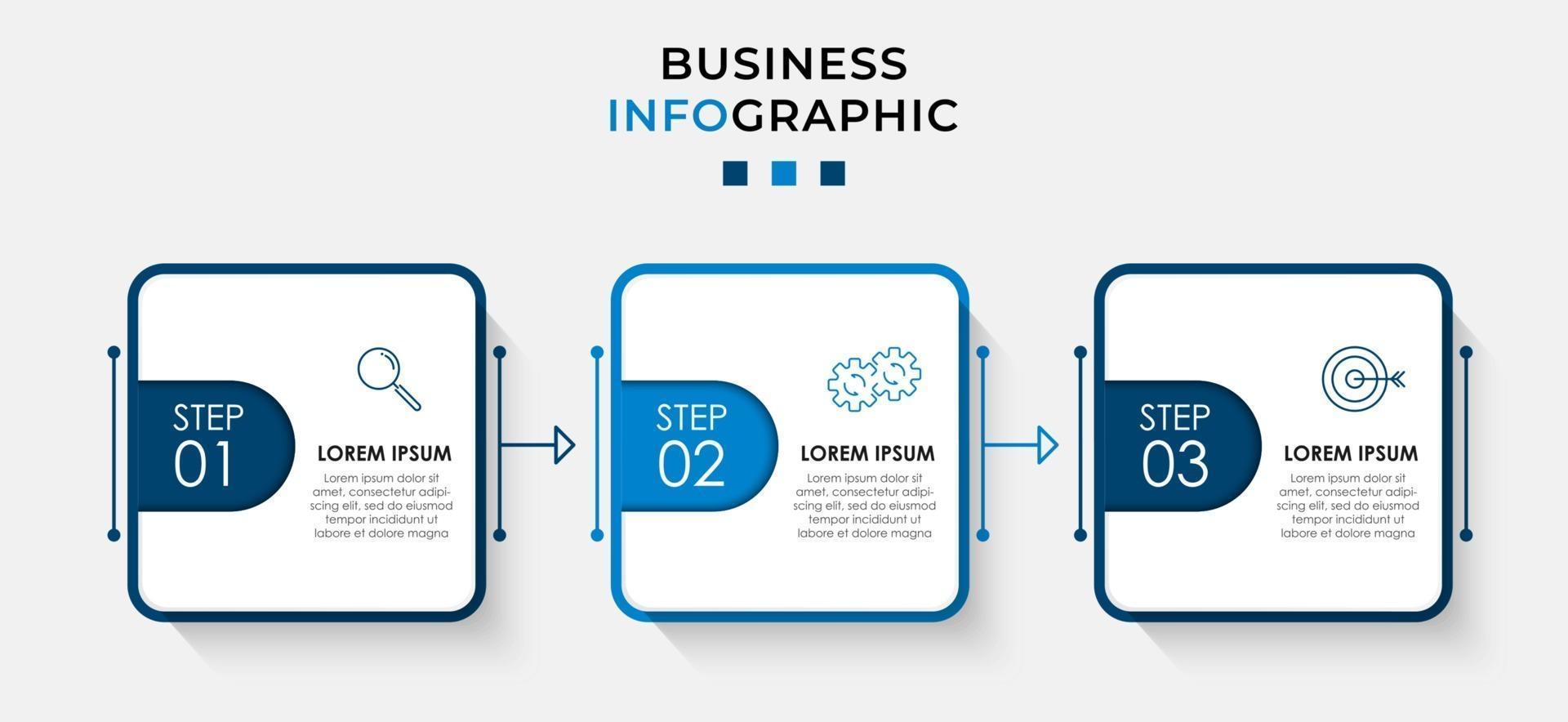 BUSINESS
INFOGRAPHIC

STEP
01

LOREM IPSUM
Lorem ipsum dolor sit amet, consectetur adipiscing elit, sed do eiusmod tempor incididunt ut labore et dolore magna

STEP
02

LOREM IPSUM
Lorem ipsum dolor sit amet, consectetur adipiscing elit, sed do eiusmod tempor incididunt ut labore et dolore magna

STEP
03

LOREM IPSUM
Lorem ipsum dolor sit amet, consectetur adipiscing elit, sed do eiusmod tempor incididunt ut labore et dolore magna