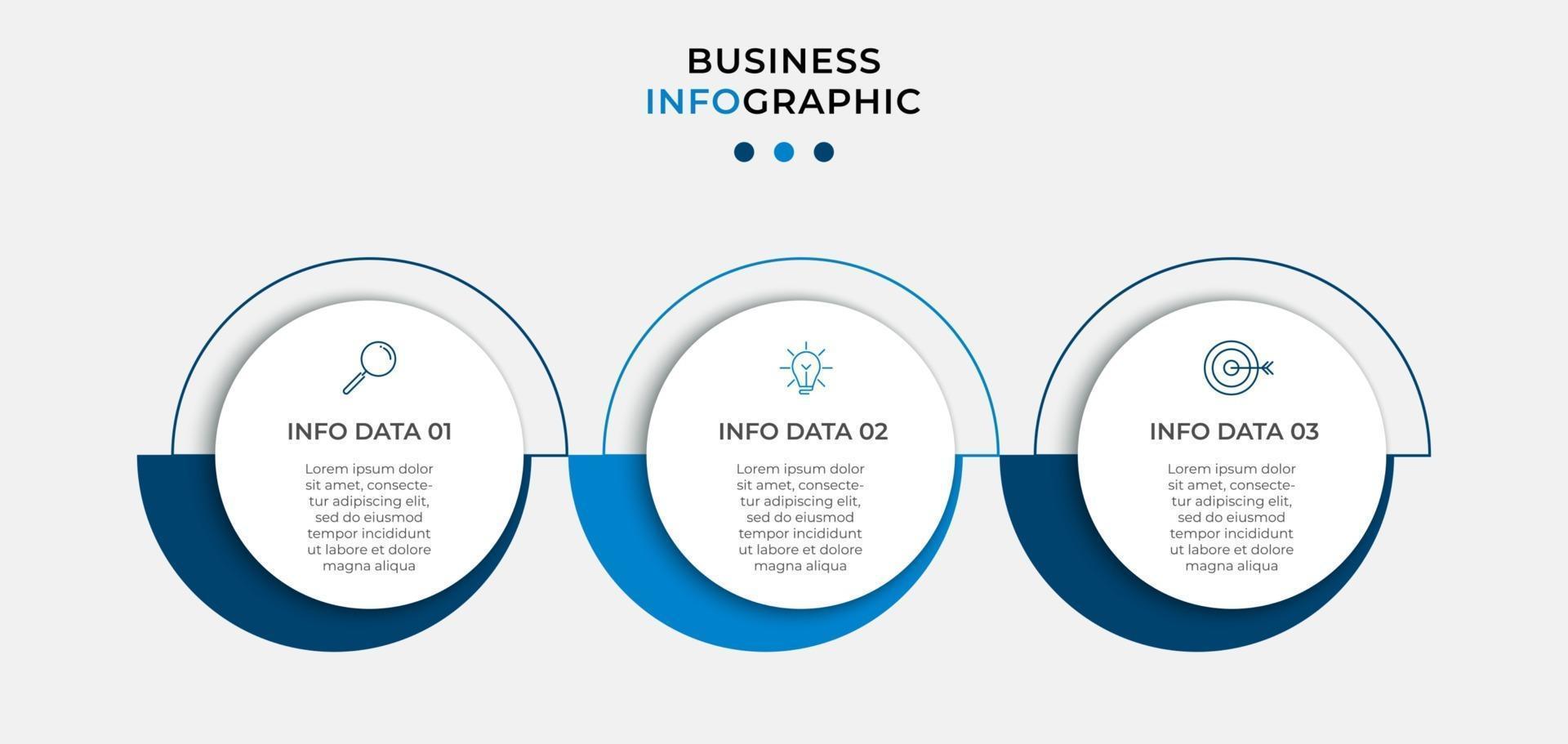 BUSINESS
INFOGRAPHIC

INFO DATA 01

Lorem ipsum dolor sit amet, consectetur adipiscing elit, sed do eiusmod tempor incididunt ut labore et dolore magna aliqua

INFO DATA 02

Lorem ipsum dolor sit amet, consectetur adipiscing elit, sed do eiusmod tempor incididunt ut labore et dolore magna aliqua

INFO DATA 03

Lorem ipsum dolor sit amet, consectetur adipiscing elit, sed do eiusmod tempor incididunt ut labore et dolore magna aliqua