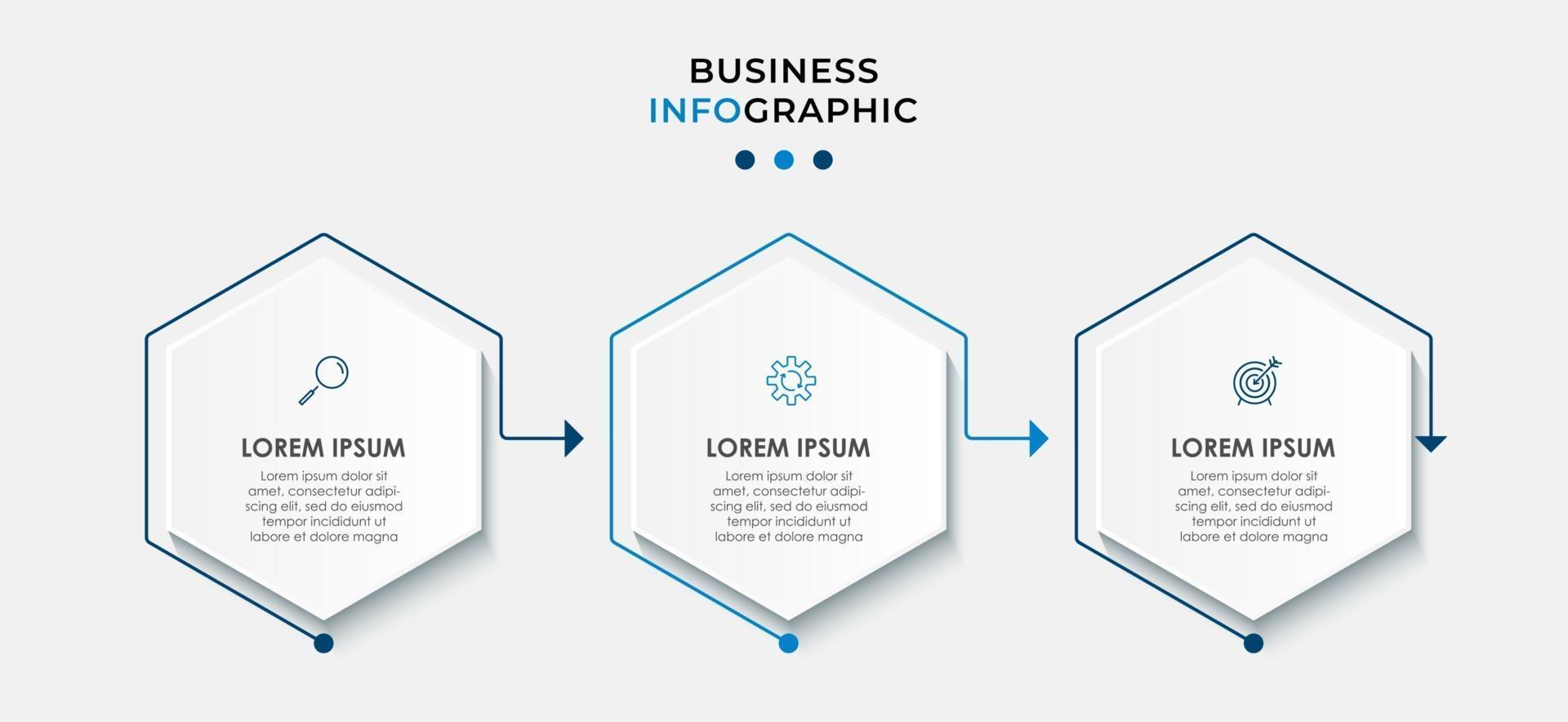 BUSINESS
INFOGRAPHIC

LOREM IPSUM
Lorem ipsum dolor sit amet, consectetur adipiscing elit, sed do eiusmod tempor incididunt ut labore et dolore magna

LOREM IPSUM
Lorem ipsum dolor sit amet, consectetur adipiscing elit, sed do eiusmod tempor incididunt ut labore et dolore magna

LOREM IPSUM
Lorem ipsum dolor sit amet, consectetur adipiscing elit, sed do eiusmod tempor incididunt ut labore et dolore magna