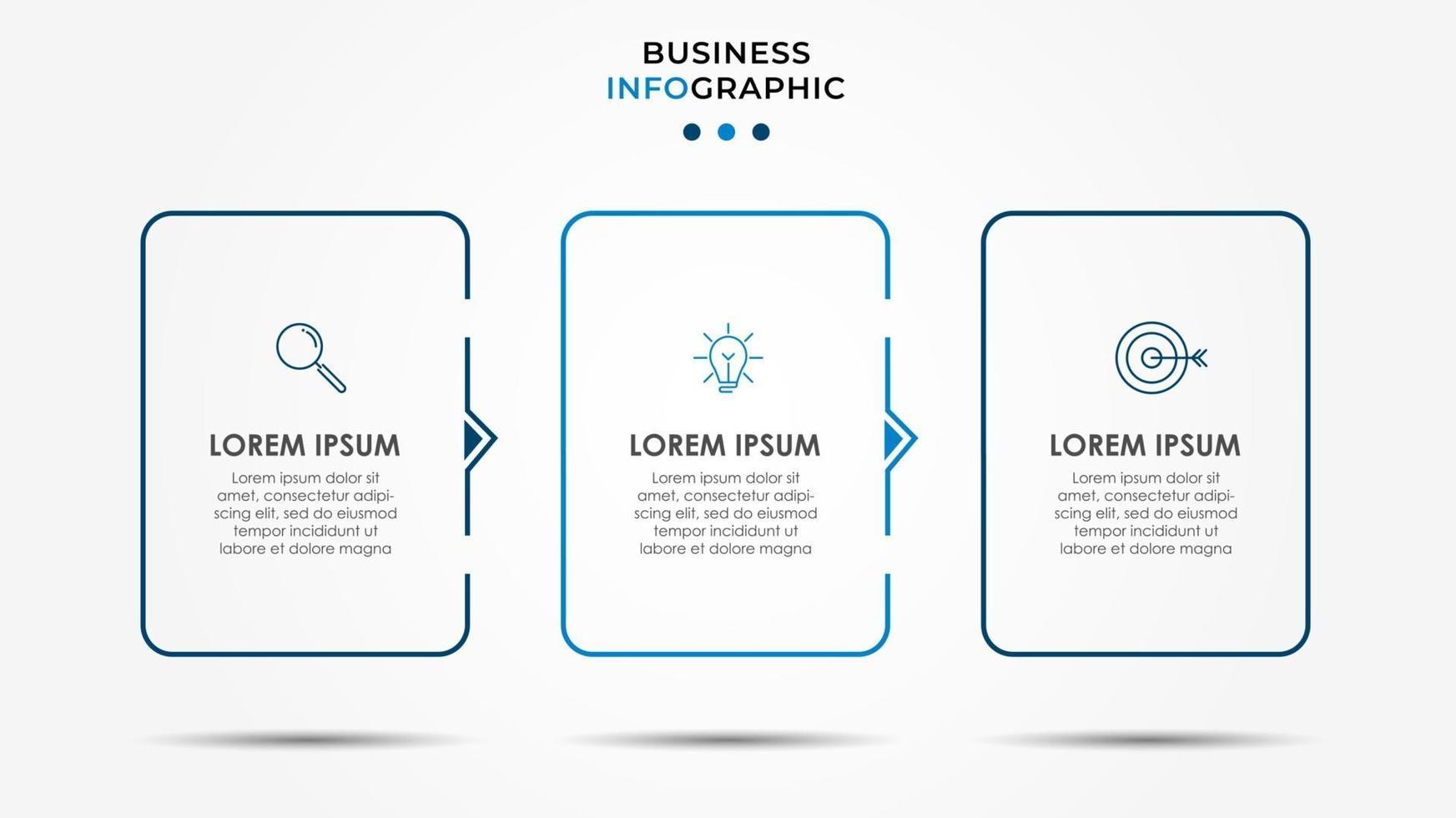 BUSINESS
INFOGRAPHIC

LOREM IPSUM
Lorem ipsum dolor sit amet, consectetur adipiscing elit, sed do eiusmod tempor incididunt ut labore et dolore magna

LOREM IPSUM
Lorem ipsum dolor sit amet, consectetur adipiscing elit, sed do eiusmod tempor incididunt ut labore et dolore magna

LOREM IPSUM
Lorem ipsum dolor sit amet, consectetur adipiscing elit, sed do eiusmod tempor incididunt ut labore et dolore magna