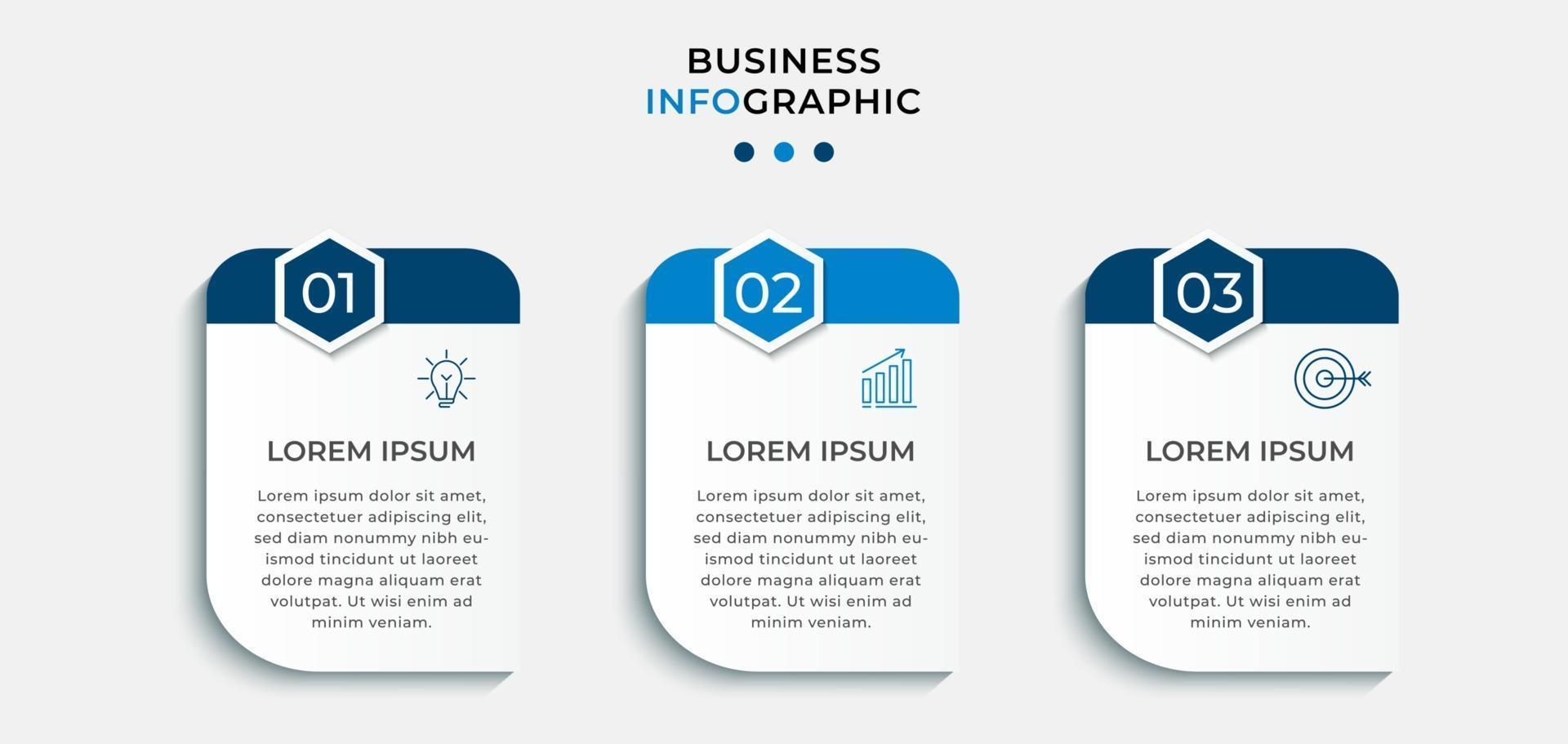 BUSINESS
INFOGRAPHIC

01

LOREM IPSUM

Lorem ipsum dolor sit amet, consectetuer adipiscing elit, sed diam nonummy nibh euismod tincidunt ut laoreet dolore magna aliquam erat volutpat. Ut wisi enim ad minim veniam.

02

LOREM IPSUM

Lorem ipsum dolor sit amet, consectetuer adipiscing elit, sed diam nonummy nibh euismod tincidunt ut laoreet dolore magna aliquam erat volutpat. Ut wisi enim ad minim veniam.

03

LOREM IPSUM

Lorem ipsum dolor sit amet, consectetuer adipiscing elit, sed diam nonummy nibh euismod tincidunt ut laoreet dolore magna aliquam erat volutpat. Ut wisi enim ad minim veniam.