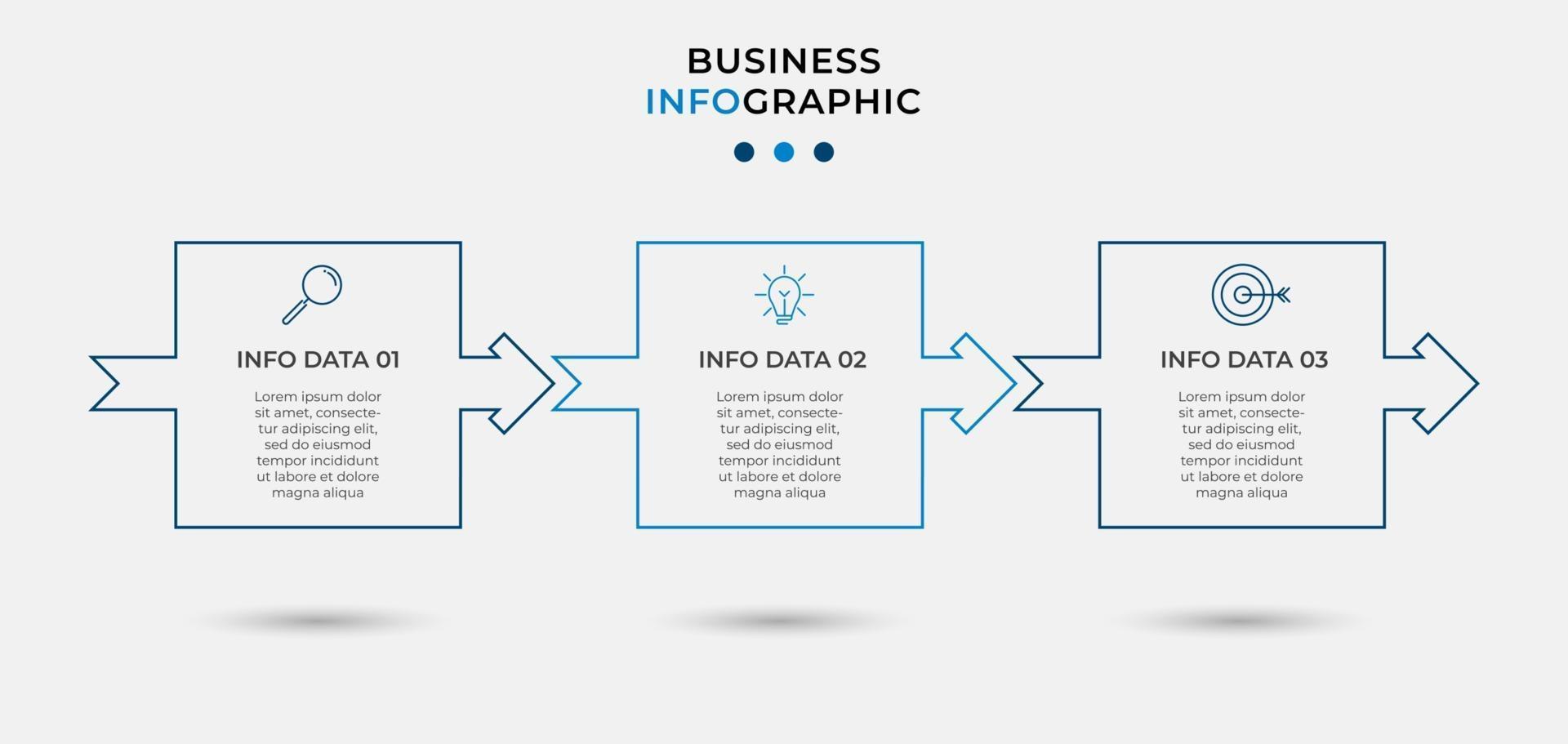 BUSINESS
INFOGRAPHIC

INFO DATA 01

Lorem ipsum dolor sit amet, consectetur adipiscing elit, sed do eiusmod tempor incididunt ut labore et dolore magna aliqua

INFO DATA 02

Lorem ipsum dolor sit amet, consectetur adipiscing elit, sed do eiusmod tempor incididunt ut labore et dolore magna aliqua

INFO DATA 03

Lorem ipsum dolor sit amet, consectetur adipiscing elit, sed do eiusmod tempor incididunt ut labore et dolore magna aliqua