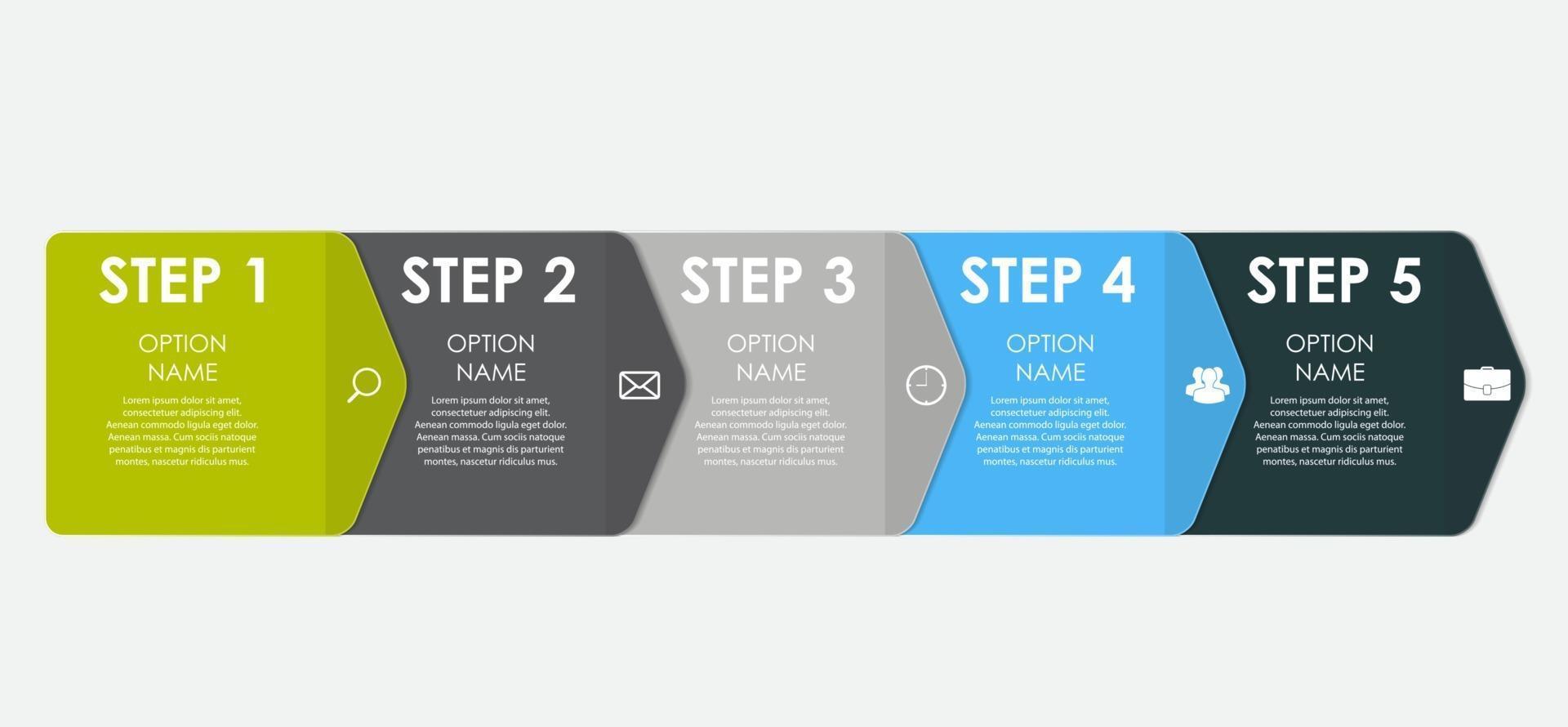 STEP 1

OPTION NAME

Lorem ipsum dolor sit amet, consectetuer adipiscing elit. Aenean commodo ligula eget dolor. Aenean massa. Cum sociis natoque penatibus et magnis dis parturient montes, nascetur ridiculus mus.

STEP 2

OPTION NAME

Lorem ipsum dolor sit amet, consectetuer adipiscing elit. Aenean commodo ligula eget dolor. Aenean massa. Cum sociis natoque penatibus et magnis dis parturient montes, nascetur ridiculus mus.

STEP 3

OPTION NAME

Lorem ipsum dolor sit amet, consectetuer adipiscing elit. Aenean commodo ligula eget dolor. Aenean massa. Cum sociis natoque penatibus et magnis dis parturient montes, nascetur ridiculus mus.

STEP 4

OPTION NAME

Lorem ipsum dolor sit amet, consectetuer adipiscing elit. Aenean commodo ligula eget dolor. Aenean massa. Cum sociis natoque penatibus et magnis dis parturient montes, nascetur ridiculus mus.

STEP 5

OPTION NAME

Lorem ipsum dolor sit amet, consectetuer adipiscing elit. Aenean commodo ligula eget dolor. Aenean massa. Cum sociis natoque penatibus et magnis dis parturient montes, nascetur ridiculus mus.