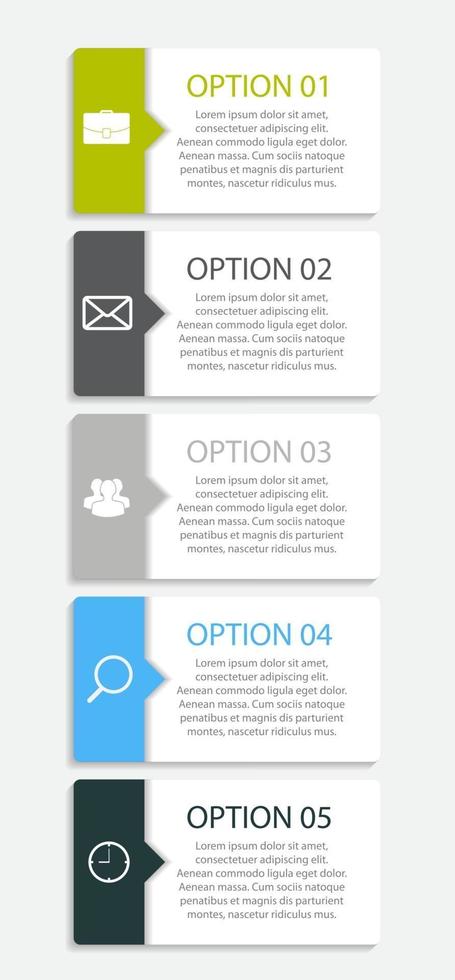 OPTION 01

Lorem ipsum dolor sit amet, consectetuer adipiscing elit. Aenean commodo ligula eget dolor. Aenean massa. Cum sociis natoque penatibus et magnis dis parturient montes, nascetur ridiculus mus.

OPTION 02

Lorem ipsum dolor sit amet, consectetuer adipiscing elit. Aenean commodo ligula eget dolor. Aenean massa. Cum sociis natoque penatibus et magnis dis parturient montes, nascetur ridiculus mus.

OPTION 03

Lorem ipsum dolor sit amet, consectetuer adipiscing elit. Aenean commodo ligula eget dolor. Aenean massa. Cum sociis natoque penatibus et magnis dis parturient montes, nascetur ridiculus mus.

OPTION 04

Lorem ipsum dolor sit amet, consectetuer adipiscing elit. Aenean commodo ligula eget dolor. Aenean massa. Cum sociis natoque penatibus et magnis dis parturient montes, nascetur ridiculus mus.

OPTION 05

Lorem ipsum dolor sit amet, consectetuer adipiscing elit. Aenean commodo ligula eget dolor. Aenean massa. Cum sociis natoque penatibus et magnis dis parturient montes, nascetur ridiculus mus.