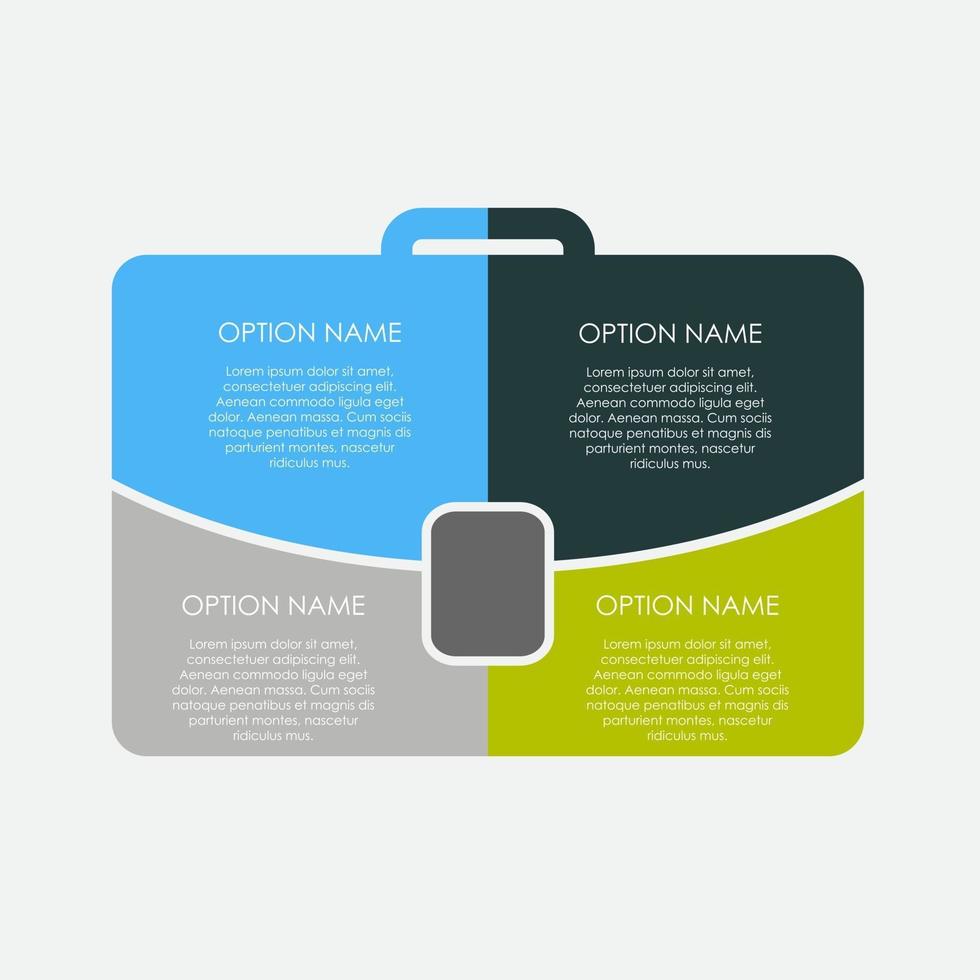 OPTION NAME

Lorem ipsum dolor sit amet, consectetuer adipiscing elit. Aenean commodo ligula eget dolor. Aenean massa. Cum sociis natoque penatibus et magnis dis parturient montes, nascetur ridiculus mus.

OPTION NAME

Lorem ipsum dolor sit amet, consectetuer adipiscing elit. Aenean commodo ligula eget dolor. Aenean massa. Cum sociis natoque penatibus et magnis dis parturient montes, nascetur ridiculus mus.

OPTION NAME

Lorem ipsum dolor sit amet, consectetuer adipiscing elit. Aenean commodo ligula eget dolor. Aenean massa. Cum sociis natoque penatibus et magnis dis parturient montes, nascetur ridiculus mus.

OPTION NAME

Lorem ipsum dolor sit amet, consectetuer adipiscing elit. Aenean commodo ligula eget dolor. Aenean massa. Cum sociis natoque penatibus et magnis dis parturient montes, nascetur ridiculus mus.