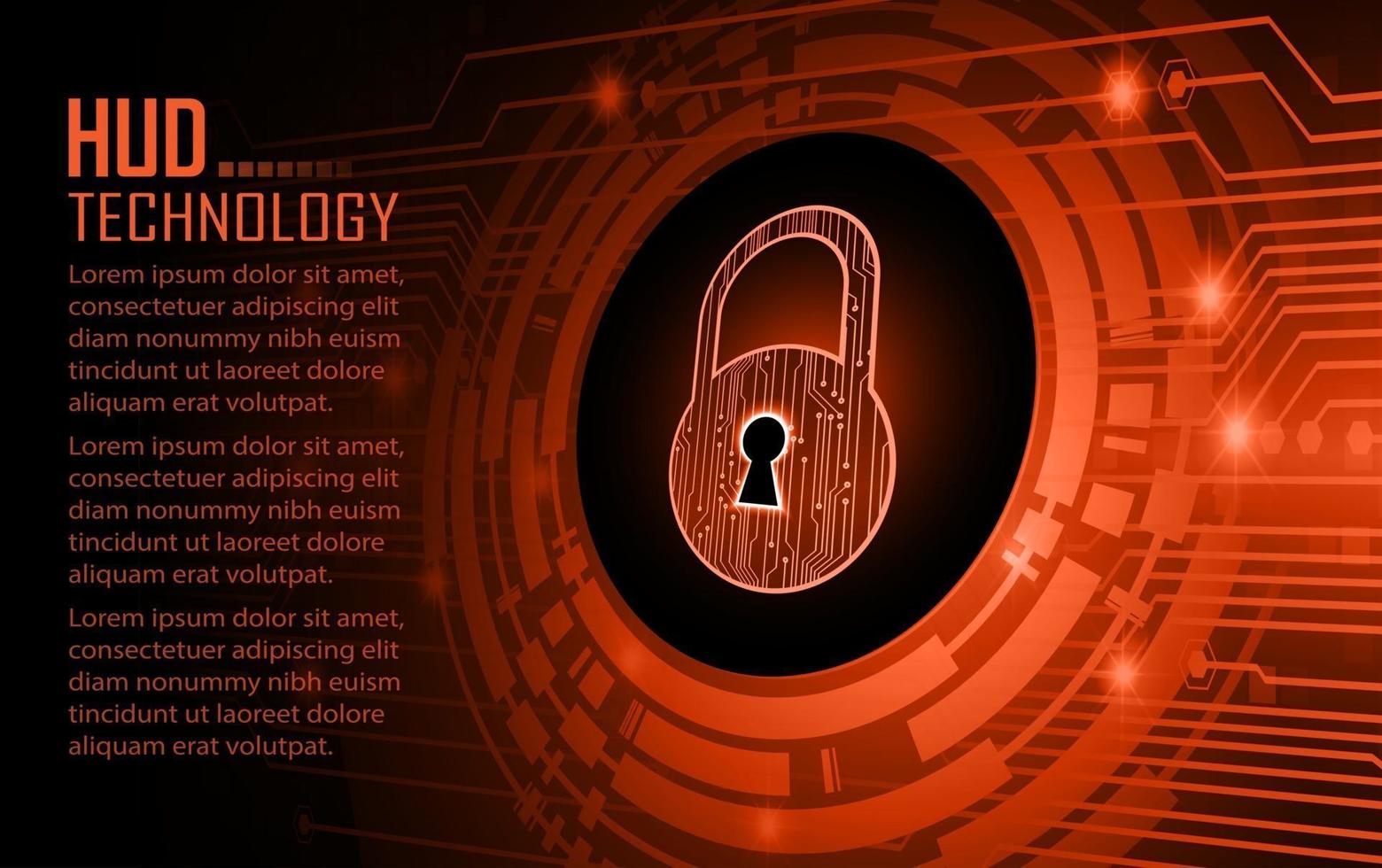 HUD

TECHNOLOGY

Lorem ipsum dolor sit amet, consectetuer adipiscing elit diam nonummy nibh euism tincidunt ut laoreet dolore aliquam erat volutpat.

Lorem ipsum dolor sit amet, consectetuer adipiscing elit diam nonummy nibh euism tincidunt ut laoreet dolore aliquam erat volutpat.

Lorem ipsum dolor sit amet, consectetuer adipiscing elit diam nonummy nibh euism tincidunt ut laoreet dolore aliquam erat volutpat.