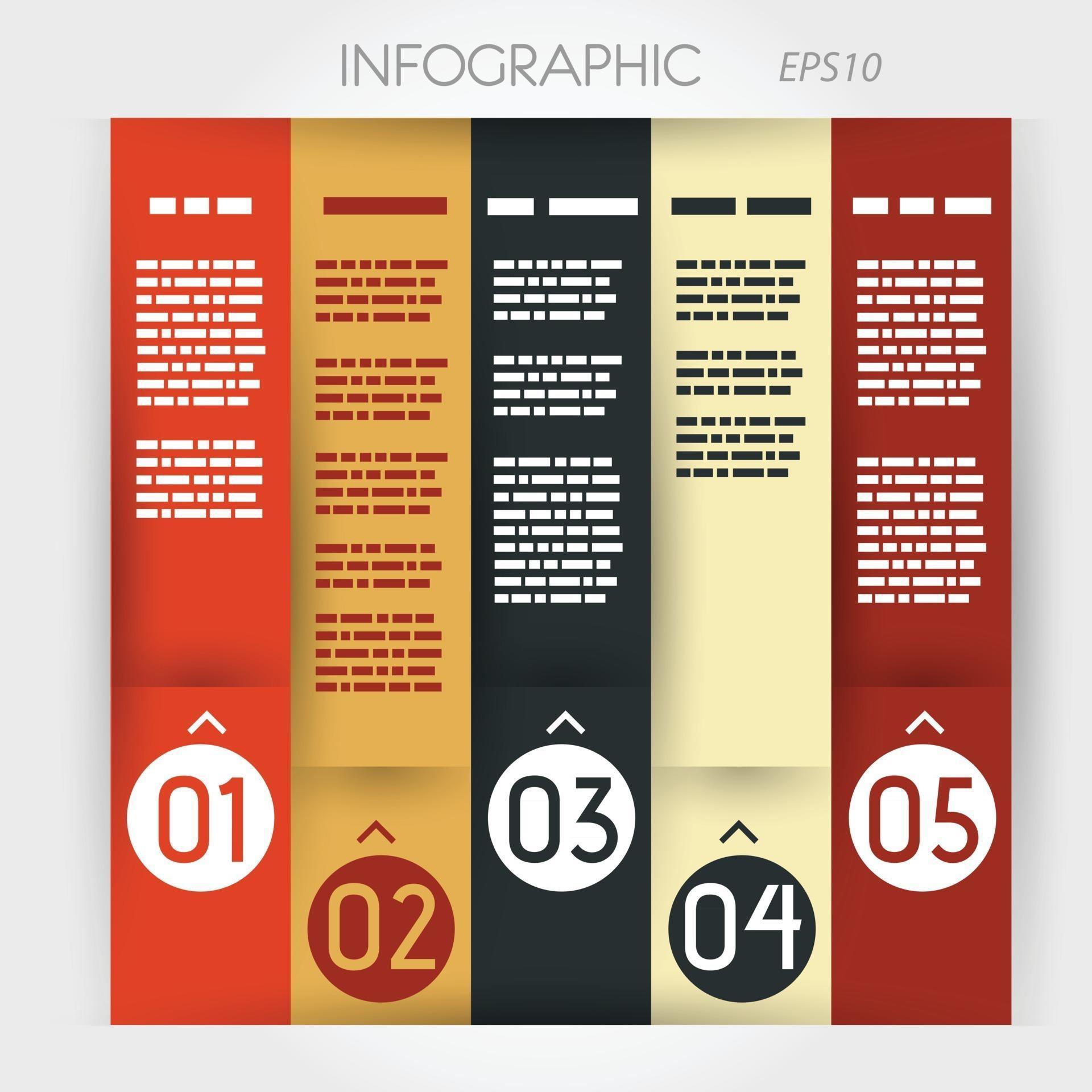 INFOGRAPHIC EPS10

01

02

03

04

05