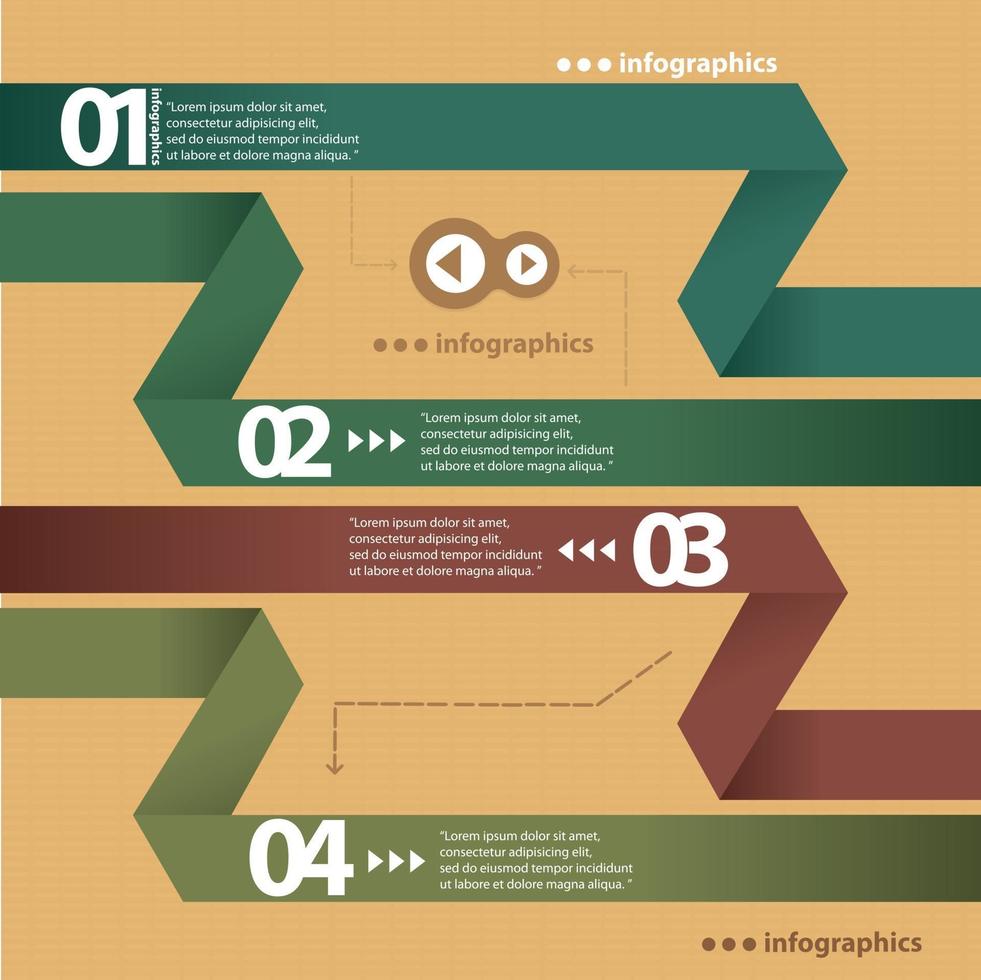 infographics

01 infographics "Lorem ipsum dolor sit amet, consectetur adipisicing elit, sed do eiusmod tempor incididunt ut labore et dolore magna aliqua. "

infographics

02 "Lorem ipsum dolor sit amet, consectetur adipisicing elit, sed do eiusmod tempor incididunt ut labore et dolore magna aliqua. "

"Lorem ipsum dolor sit amet, consectetur adipisicing elit, sed do eiusmod tempor incididunt ut labore et dolore magna aliqua. " 03

04 "Lorem ipsum dolor sit amet, consectetur adipisicing elit, sed do eiusmod tempor incididunt ut labore et dolore magna aliqua. "

infographics