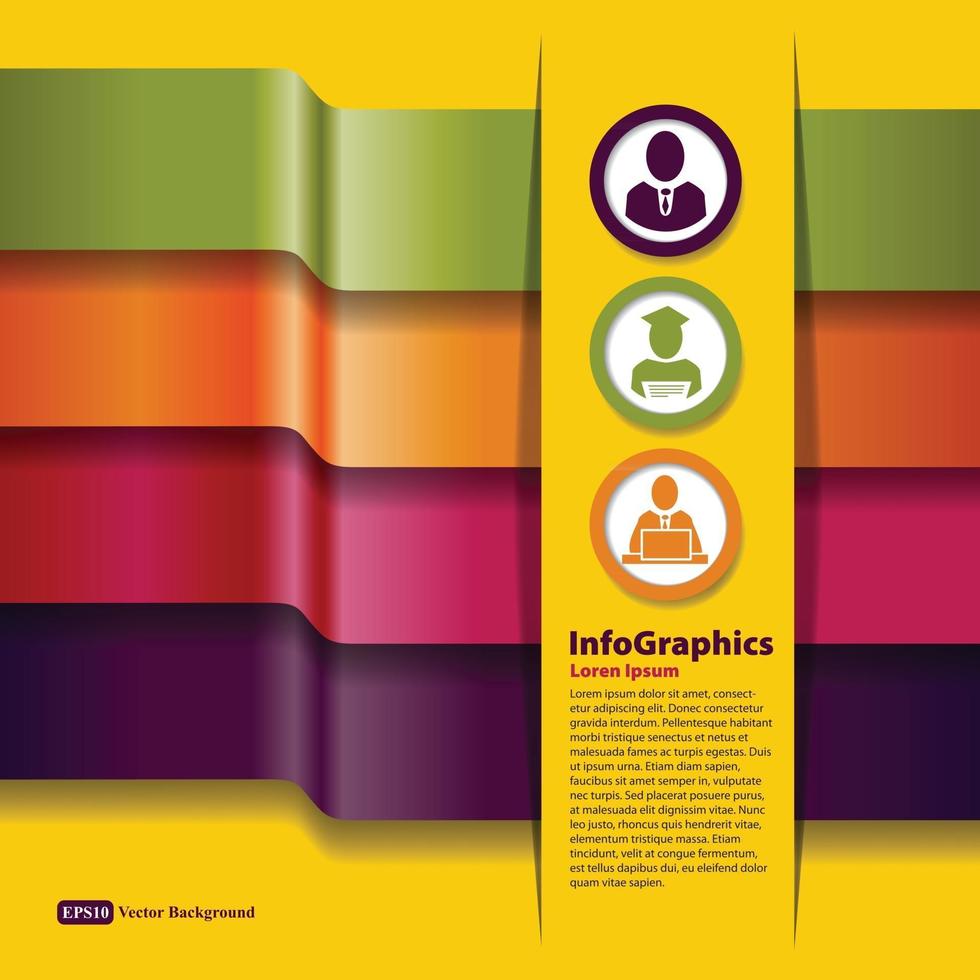 InfoGraphics
Loren Ipsum

Lorem ipsum dolor sit amet, consectetur adipiscing elit. Donec consectetur gravida interdum. Pellentesque habitant morbi tristique senectus et netus et malesuada fames ac turpis egestas. Duis ut ipsum urna. Etiam diam sapien, faucibus sit amet semper in, vulputate nec turpis. Sed placerat posuere purus, at malesuada elit dignissim vitae. Nunc leo justo, rhoncus quis hendrerit vitae, elementum tristique massa. Etiam tincidunt, velit at congue fermentum, est tellus dapibus dui, eu eleifend dolor quam vitae sapien.

EPS10 Vector Background