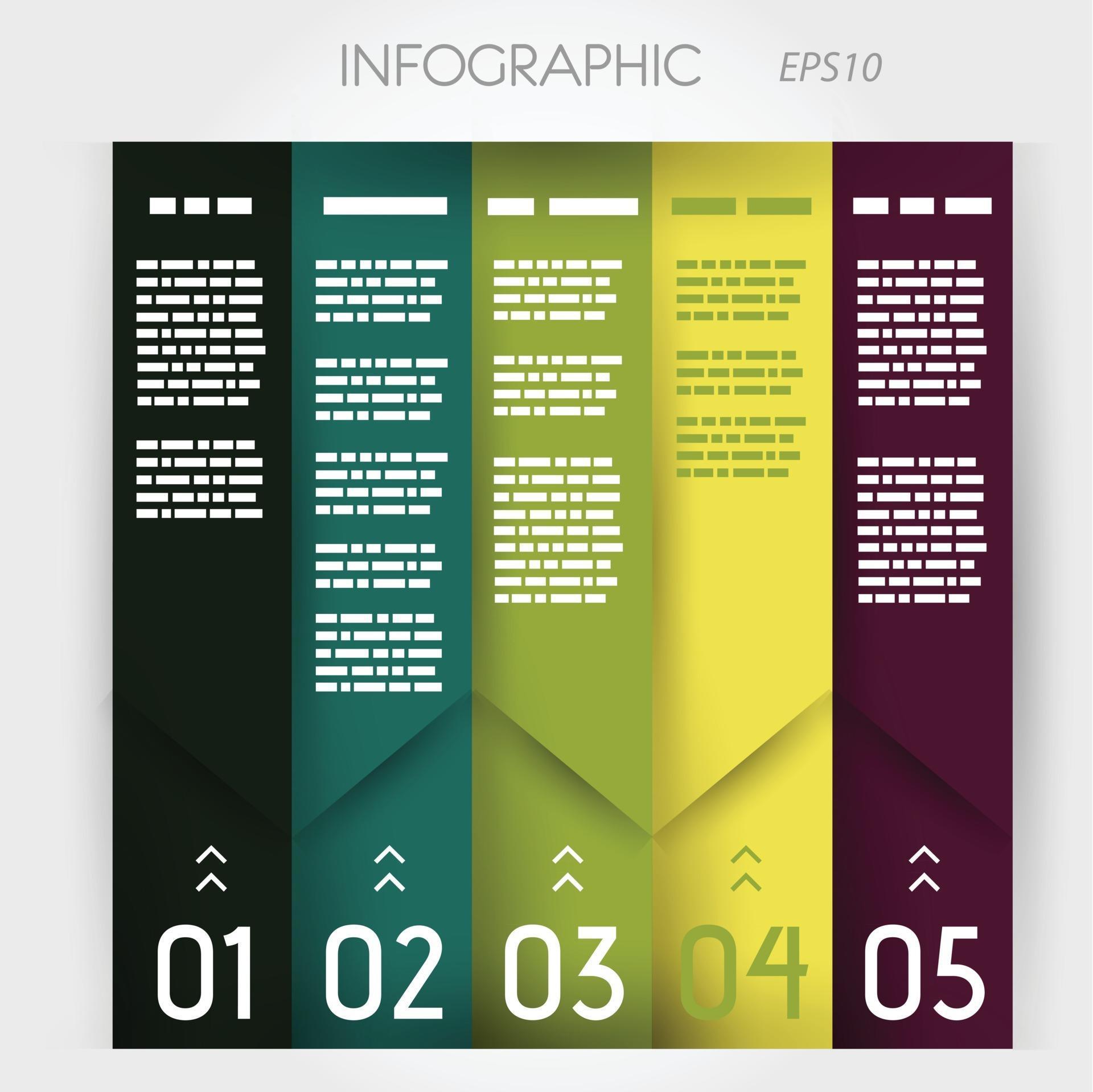 INFOGRAPHIC EPS10

01

02

03

04

05