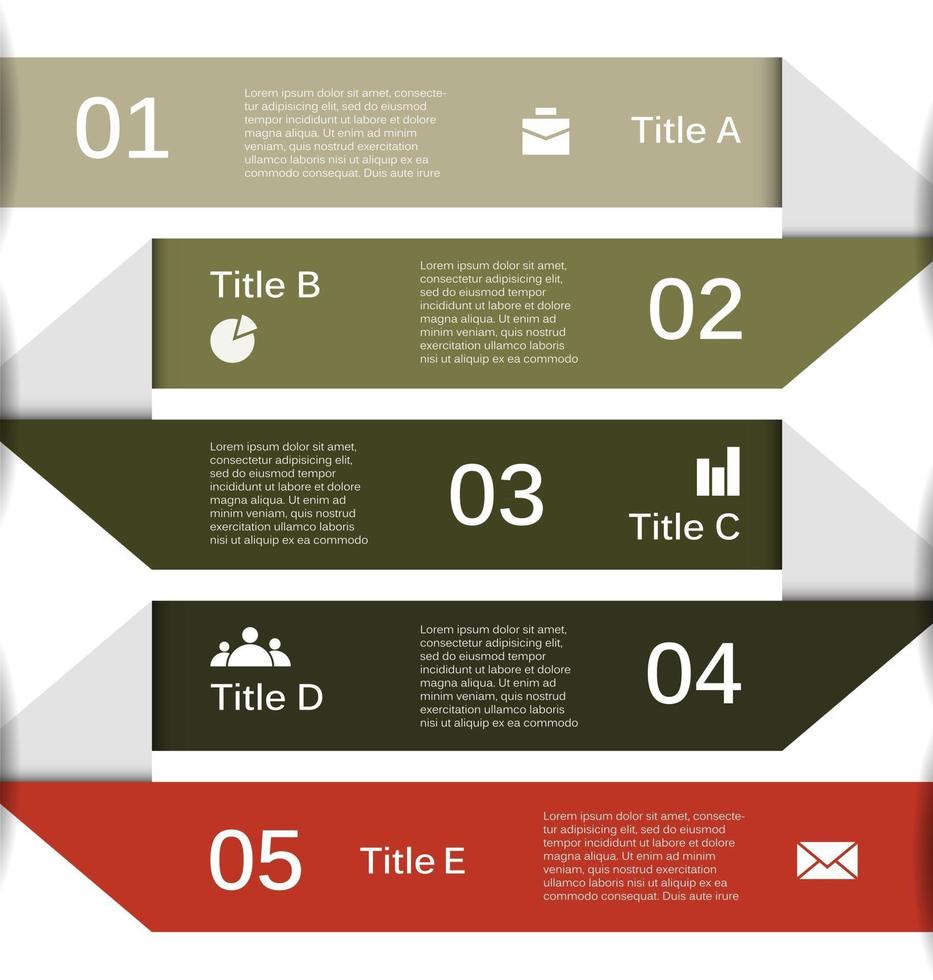 01

Lorem ipsum dolor sit amet, consectetur adipisicing elit, sed do eiusmod tempor incididunt ut labore et dolore magna aliqua. Ut enim ad minim veniam, quis nostrud exercitation ullamco laboris nisi ut aliquip ex ea commodo consequat. Duis aute irure

Title A

Title B

Lorem ipsum dolor sit amet, consectetur adipisicing elit, sed do eiusmod tempor incididunt ut labore et dolore magna aliqua. Ut enim ad minim veniam, quis nostrud exercitation ullamco laboris nisi ut aliquip ex ea commodo

02

Lorem ipsum dolor sit amet, consectetur adipisicing elit, sed do eiusmod tempor incididunt ut labore et dolore magna aliqua. Ut enim ad minim veniam, quis nostrud exercitation ullamco laboris nisi ut aliquip ex ea commodo

03

Title C

Title D

Lorem ipsum dolor sit amet, consectetur adipisicing elit, sed do eiusmod tempor incididunt ut labore et dolore magna aliqua. Ut enim ad minim veniam, quis nostrud exercitation ullamco laboris nisi ut aliquip ex ea commodo

04

05

Title E

Lorem ipsum dolor sit amet, consectetur adipisicing elit, sed do eiusmod tempor incididunt ut labore et dolore magna aliqua. Ut enim ad minim veniam, quis nostrud exercitation ullamco laboris nisi ut aliquip ex ea commodo consequat. Duis aute irure