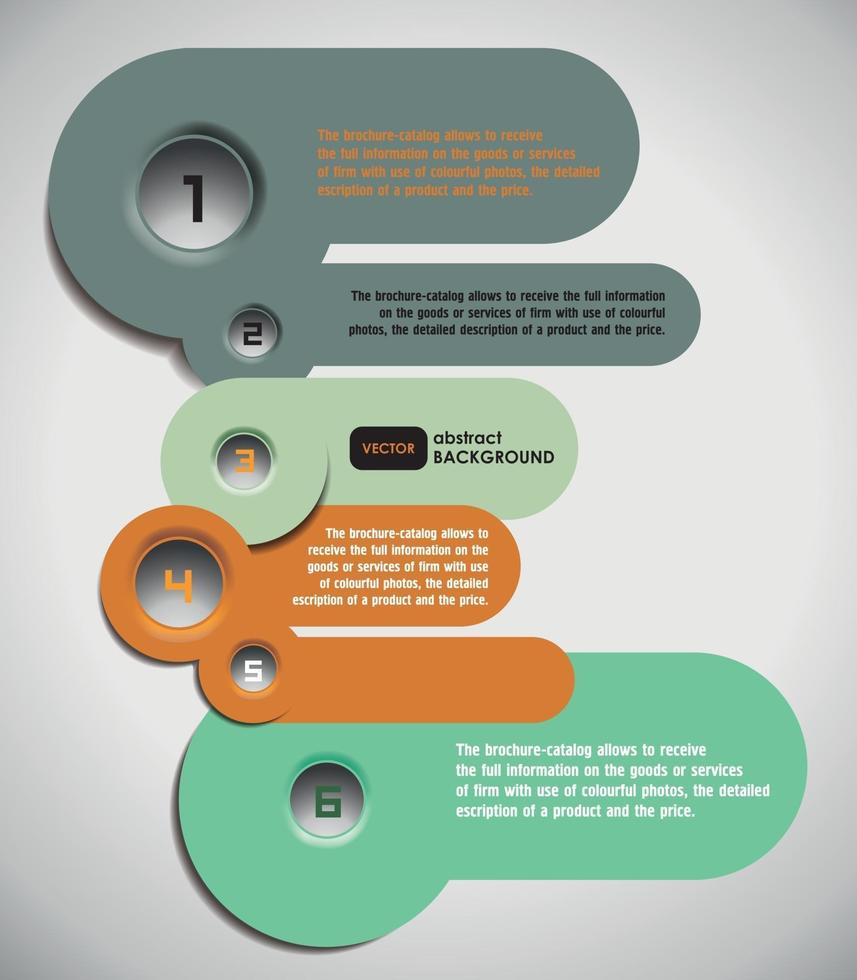 1

The brochure-catalog allows to receive the full information on the goods or services of firm with use of colourful photos, the detailed escription of a product and the price.

2

The brochure-catalog allows to receive the full information on the goods or services of firm with use of colourful photos, the detailed description of a product and the price.

3

VECTOR abstract BACKGROUND

4

The brochure-catalog allows to receive the full information on the goods or services of firm with use of colourful photos, the detailed escription of a product and the price.

5

6

The brochure-catalog allows to receive the full information on the goods or services of firm with use of colourful photos, the detailed escription of a product and the price.