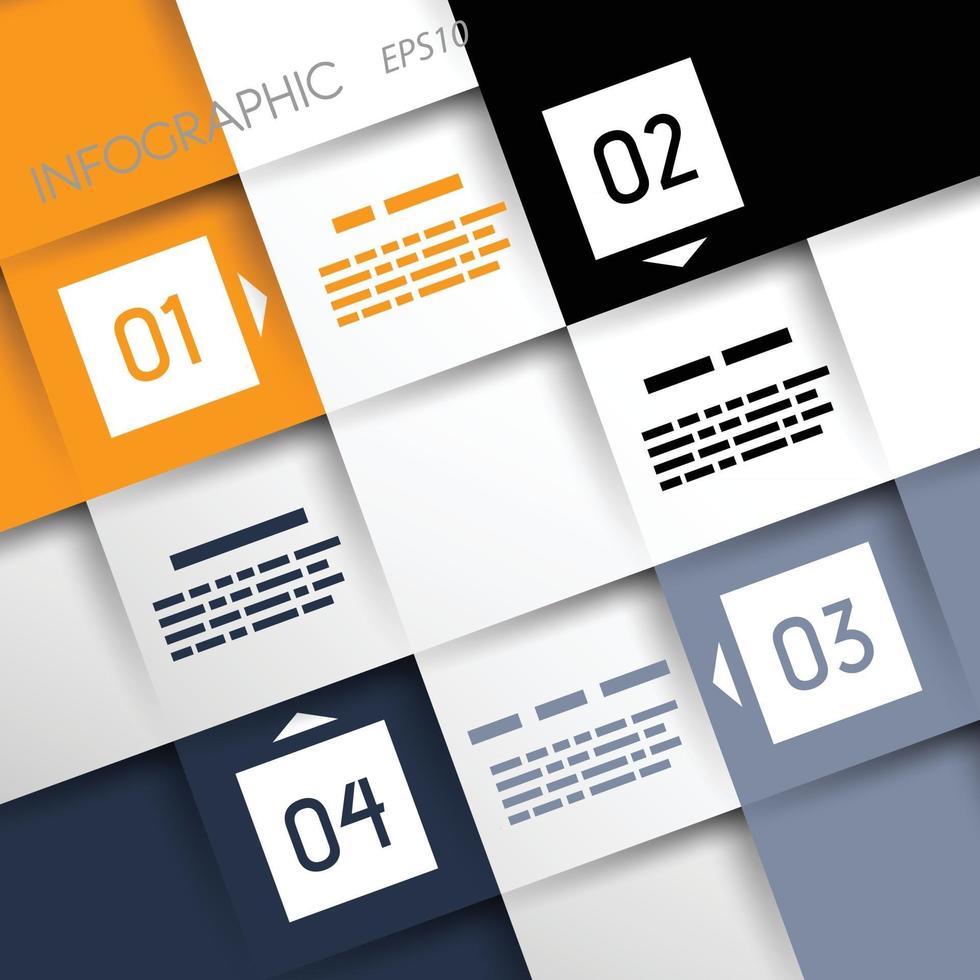 INFOGRAPHIC EPS10

01

02

03

04