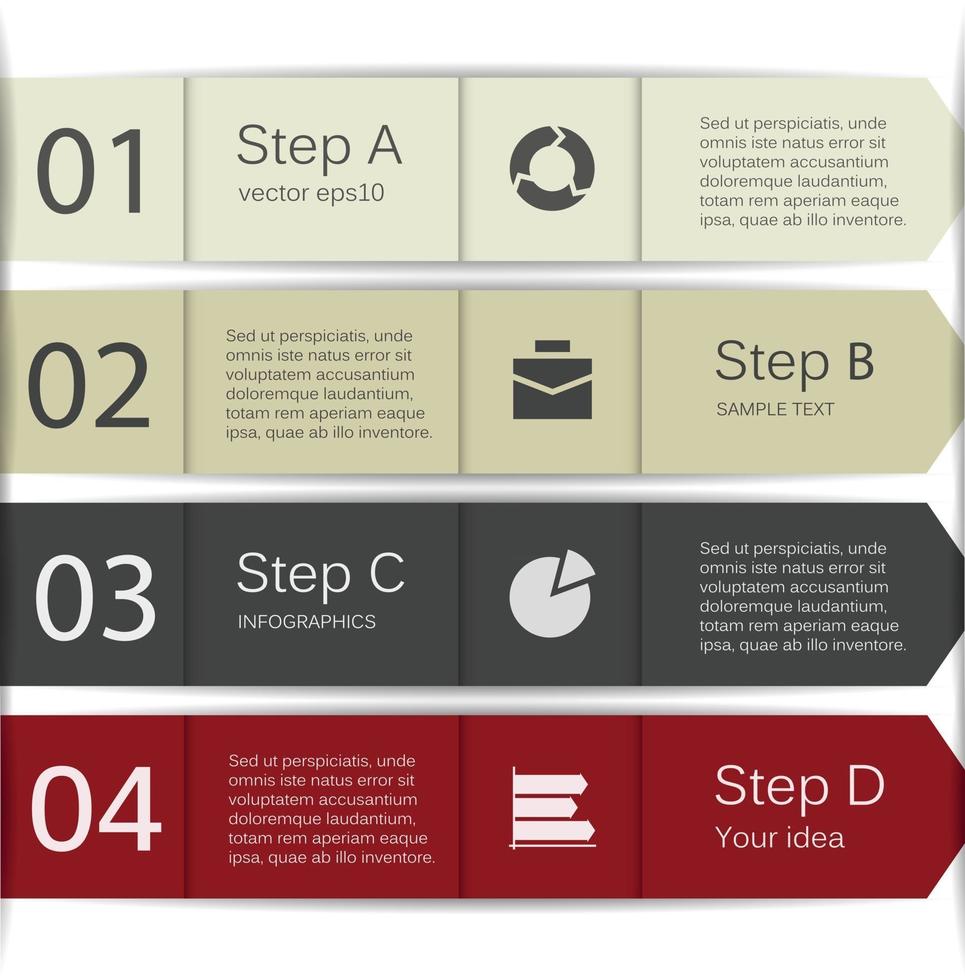 01

Step A
vector eps10

Sed ut perspiciatis, unde omnis iste natus error sit voluptatem accusantium doloremque laudantium, totam rem aperiam eaque ipsa, quae ab illo inventore.

02

Sed ut perspiciatis, unde omnis iste natus error sit voluptatem accusantium doloremque laudantium, totam rem aperiam eaque ipsa, quae ab illo inventore.

Step B
SAMPLE TEXT

03

Step C
INFOGRAPHICS

Sed ut perspiciatis, unde omnis iste natus error sit voluptatem accusantium doloremque laudantium, totam rem aperiam eaque ipsa, quae ab illo inventore.

04

Sed ut perspiciatis, unde omnis iste natus error sit voluptatem accusantium doloremque laudantium, totam rem aperiam eaque ipsa, quae ab illo inventore.

Step D
Your idea