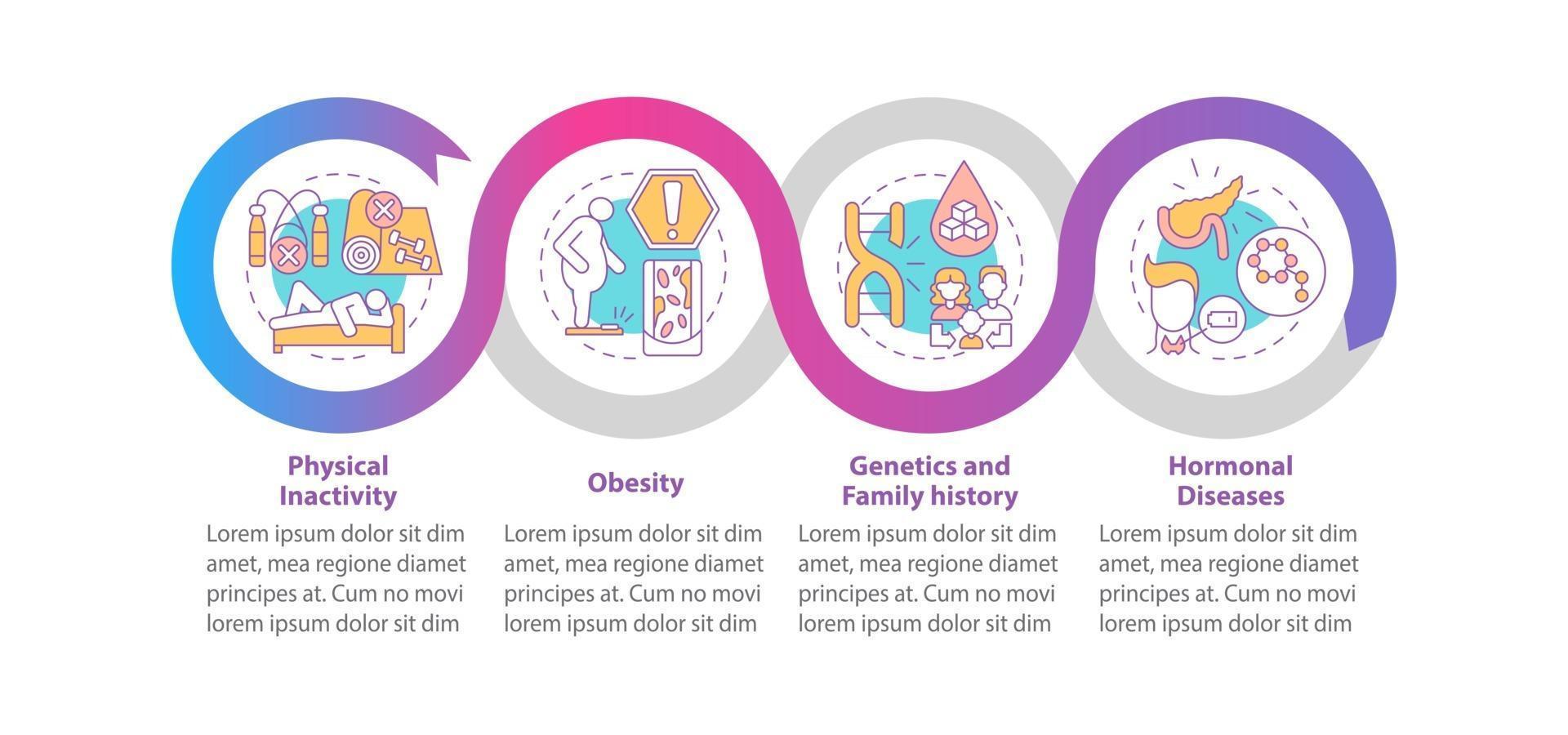 Physical Inactivity

Lorem ipsum dolor sit dim amet, mea regione diamet principes at. Cum no movi lorem ipsum dolor sit dim

Obesity

Lorem ipsum dolor sit dim amet, mea regione diamet principes at. Cum no movi lorem ipsum dolor sit dim

Genetics and Family history

Lorem ipsum dolor sit dim amet, mea regione diamet principes at. Cum no movi lorem ipsum dolor sit dim

Hormonal Diseases

Lorem ipsum dolor sit dim amet, mea regione diamet principes at. Cum no movi lorem ipsum dolor sit dim