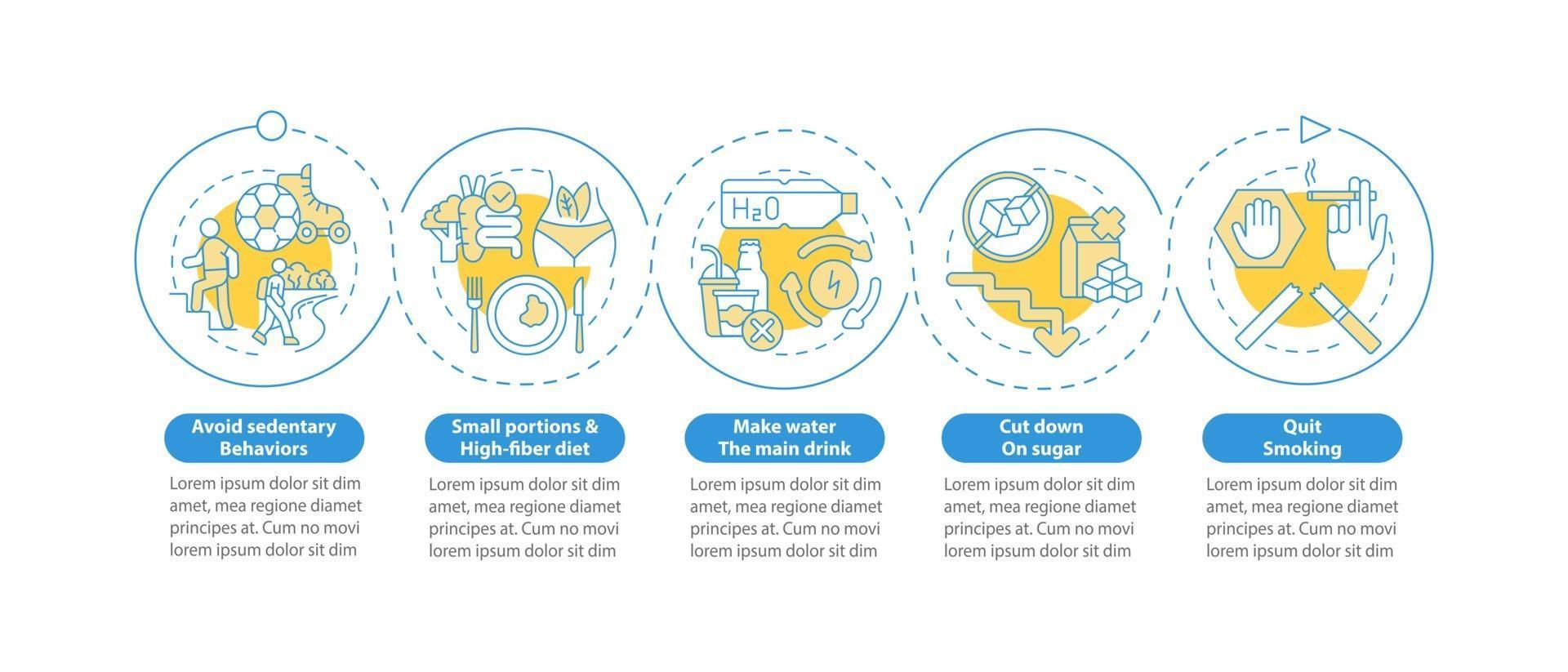 $H_2O$

Avoid sedentary Behaviors

Lorem ipsum dolor sit dim amet, mea regione diamet principes at. Cum no movi lorem ipsum dolor sit dim

Small portions & High-fiber diet

Lorem ipsum dolor sit dim amet, mea regione diamet principes at. Cum no movi lorem ipsum dolor sit dim

Make water The main drink

Lorem ipsum dolor sit dim amet, mea regione diamet principes at. Cum no movi lorem ipsum dolor sit dim

Cut down On sugar

Lorem ipsum dolor sit dim amet, mea regione diamet principes at. Cum no movi lorem ipsum dolor sit dim

Quit Smoking

Lorem ipsum dolor sit dim amet, mea regione diamet principes at. Cum no movi lorem ipsum dolor sit dim