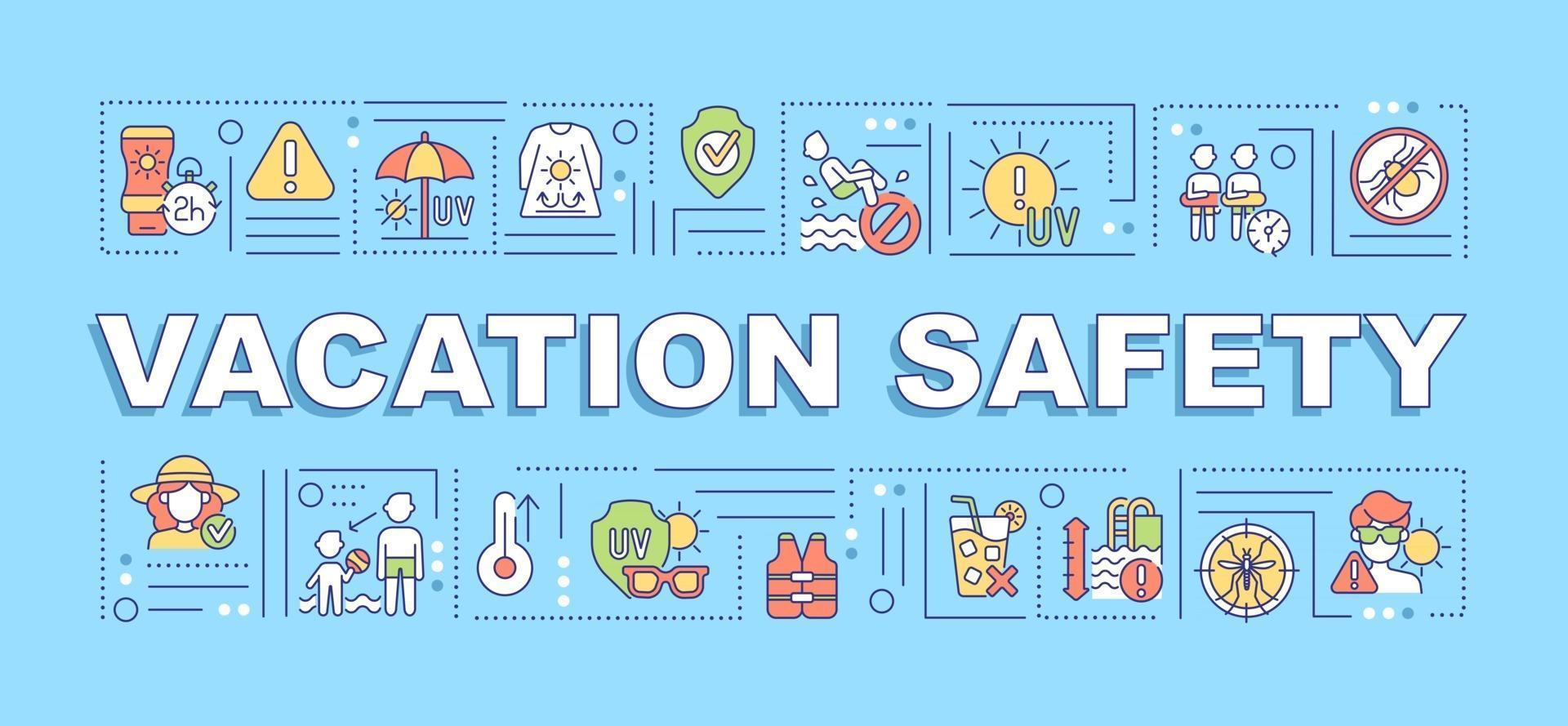 2h

UV

UV

VACATION SAFETY

UV