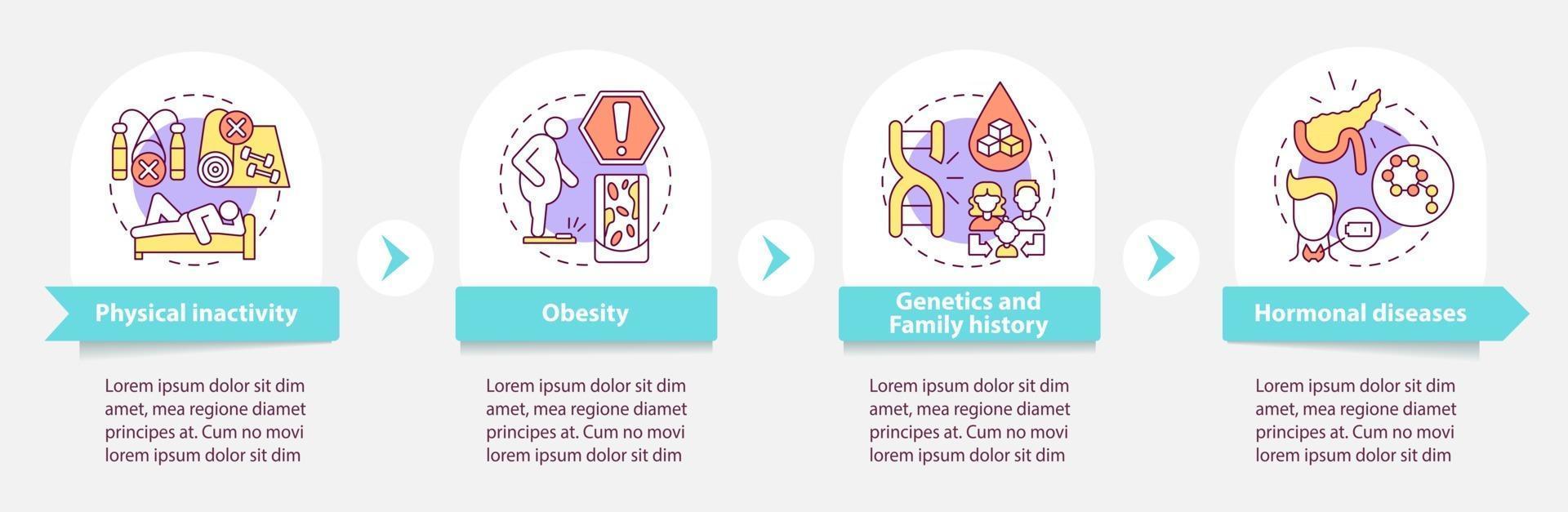 Physical inactivity

Lorem ipsum dolor sit dim amet, mea regione diamet principes at. Cum no movi lorem ipsum dolor sit dim

Obesity

Lorem ipsum dolor sit dim amet, mea regione diamet principes at. Cum no movi lorem ipsum dolor sit dim

Genetics and Family history

Lorem ipsum dolor sit dim amet, mea regione diamet principes at. Cum no movi lorem ipsum dolor sit dim

Hormonal diseases

Lorem ipsum dolor sit dim amet, mea regione diamet principes at. Cum no movi lorem ipsum dolor sit dim