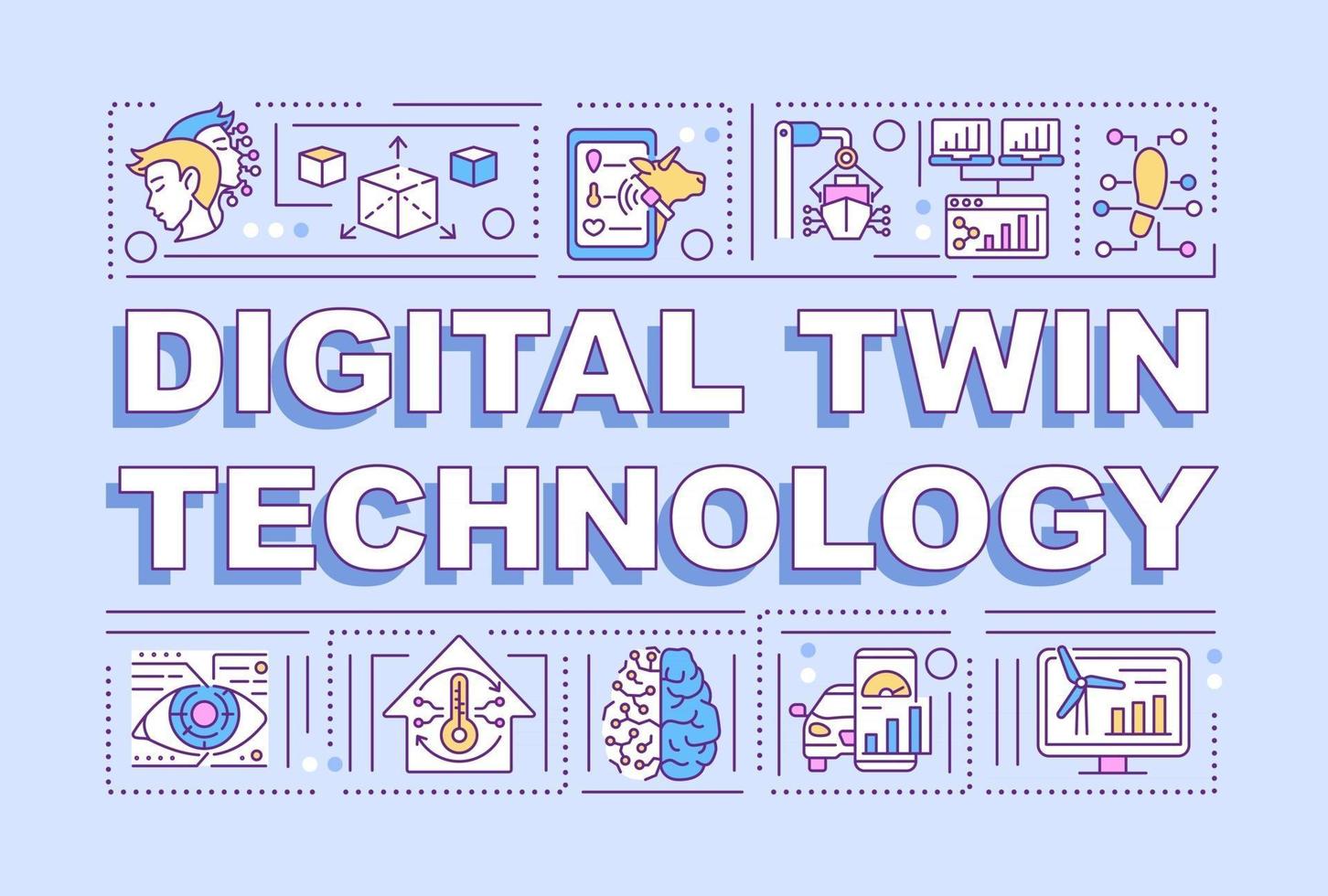 DIGITAL TWIN TECHNOLOGY