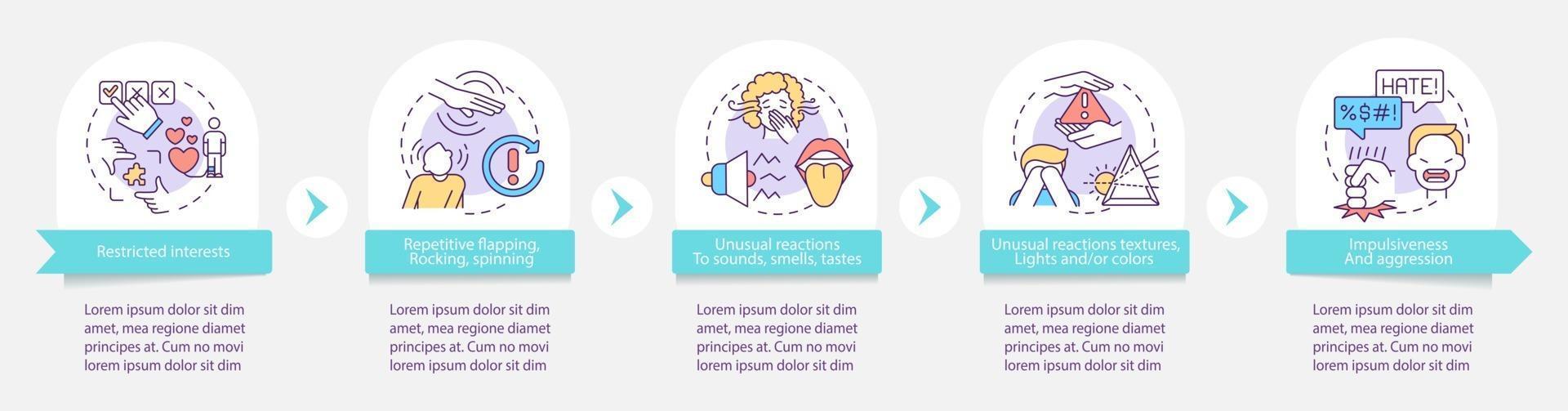 Restricted interests

Lorem ipsum dolor sit dim amet, mea regione diamet principes at. Cum no movi lorem ipsum dolor sit dim

Repetitive flapping, Rocking, spinning

Lorem ipsum dolor sit dim amet, mea regione diamet principes at. Cum no movi lorem ipsum dolor sit dim

Unusual reactions To sounds, smells, tastes

Lorem ipsum dolor sit dim amet, mea regione diamet principes at. Cum no movi lorem ipsum dolor sit dim

Unusual reactions textures, Lights and/or colors

Lorem ipsum dolor sit dim amet, mea regione diamet principes at. Cum no movi lorem ipsum dolor sit dim

HATE!

%$#!

Impulsiveness And aggression

Lorem ipsum dolor sit dim amet, mea regione diamet principes at. Cum no movi lorem ipsum dolor sit dim