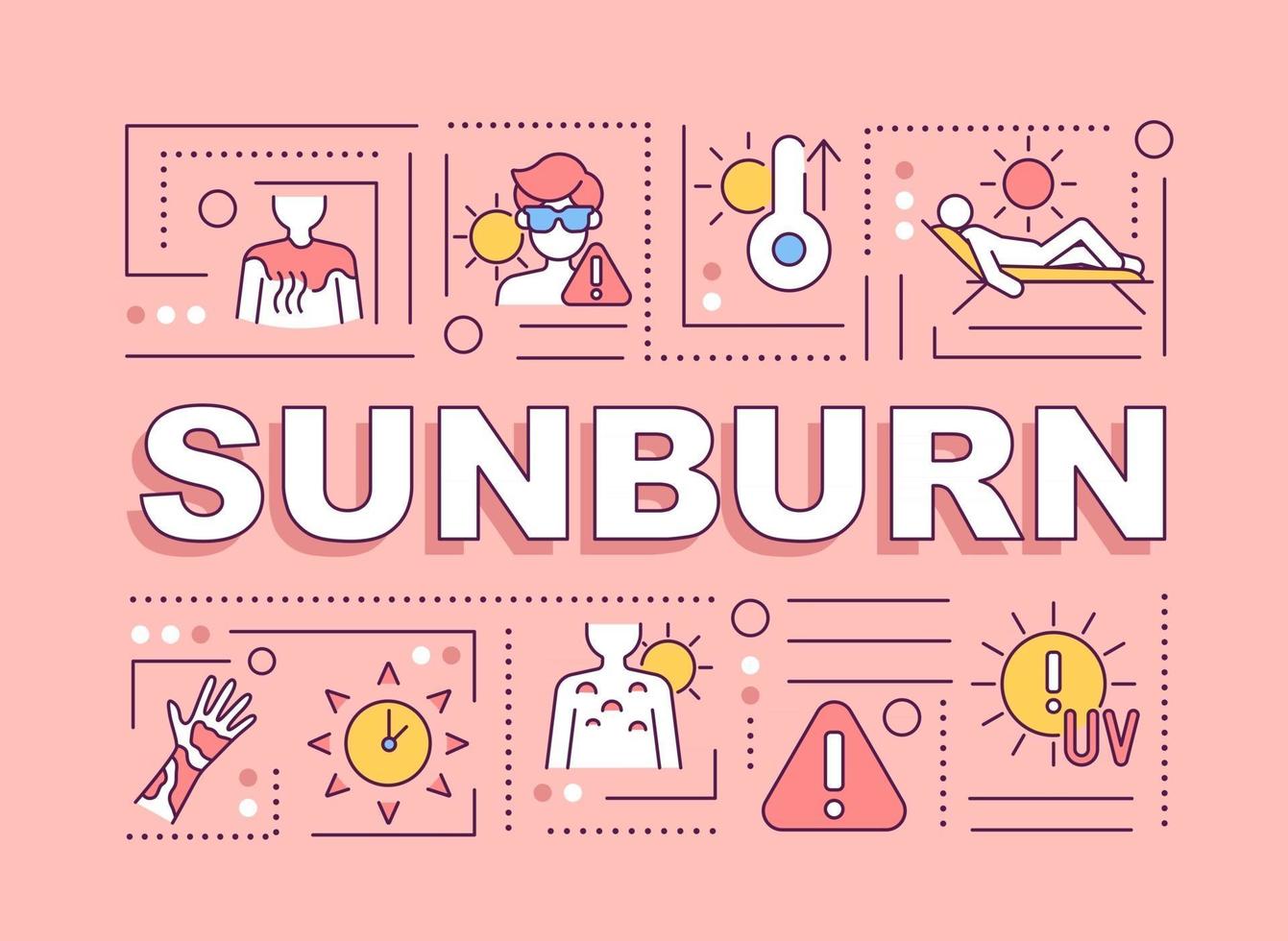 SUNBURN

UV