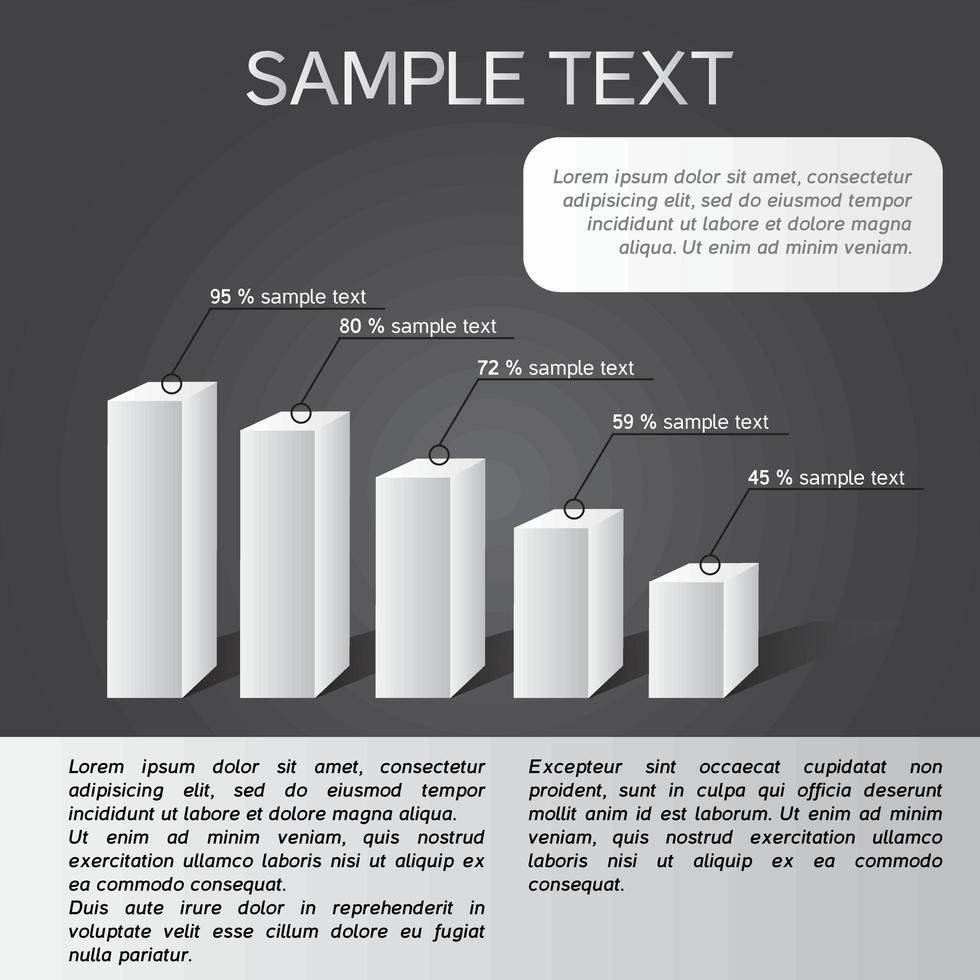 SAMPLE TEXT

Lorem ipsum dolor sit amet, consectetur adipisicing elit, sed do eiusmod tempor incididunt ut labore et dolore magna aliqua. Ut enim ad minim veniam.

95 % sample text

80 % sample text

72 % sample text

59 % sample text

45 % sample text

Lorem ipsum dolor sit amet, consectetur adipisicing elit, sed do eiusmod tempor incididunt ut labore et dolore magna aliqua.
Ut enim ad minim veniam, quis nostrud exercitation ullamco laboris nisi ut aliquip ex ea commodo consequat.
Duis aute irure dolor in reprehenderit in voluptate velit esse cillum dolore eu fugiat nulla pariatur.

Excepteur sint occaecat cupidatat non proident, sunt in culpa qui officia deserunt mollit anim id est laborum. Ut enim ad minim veniam, quis nostrud exercitation ullamco laboris nisi ut aliquip ex ea commodo consequat.