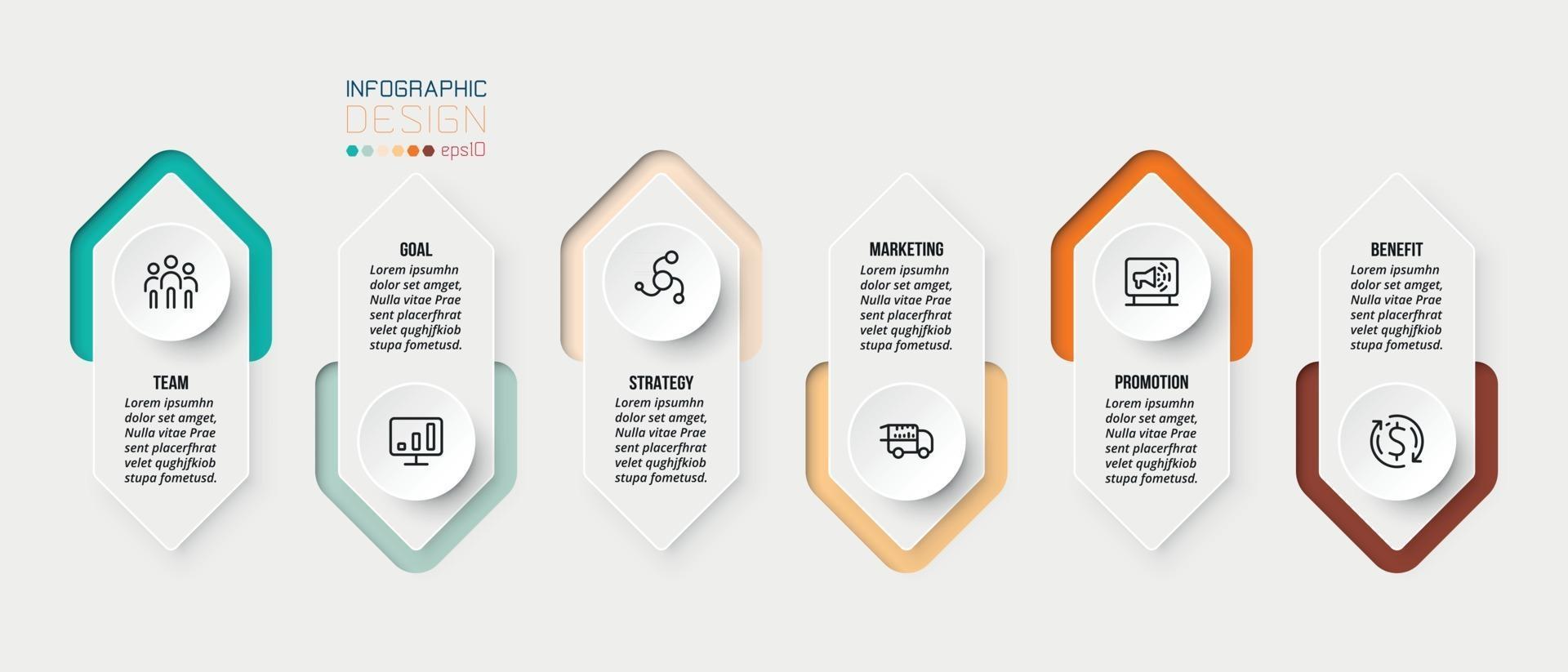 INFOGRAPHIC
DESIGN
eps10

TEAM
Lorem ipsumhn dolor set amget, Nulla vitae Prae sent placerfhrat velet qughjfkiob stupa fometusd.

GOAL
Lorem ipsumhn dolor set amget, Nulla vitae Prae sent placerfhrat velet qughjfkiob stupa fometusd.

STRATEGY
Lorem ipsumhn dolor set amget, Nulla vitae Prae sent placerfhrat velet qughjfkiob stupa fometusd.

MARKETING
Lorem ipsumhn dolor set amget, Nulla vitae Prae sent placerfhrat velet qughjfkiob stupa fometusd.

PROMOTION
Lorem ipsumhn dolor set amget, Nulla vitae Prae sent placerfhrat velet qughjfkiob stupa fometusd.

BENEFIT
Lorem ipsumhn dolor set amget, Nulla vitae Prae sent placerfhrat velet qughjfkiob stupa fometusd.