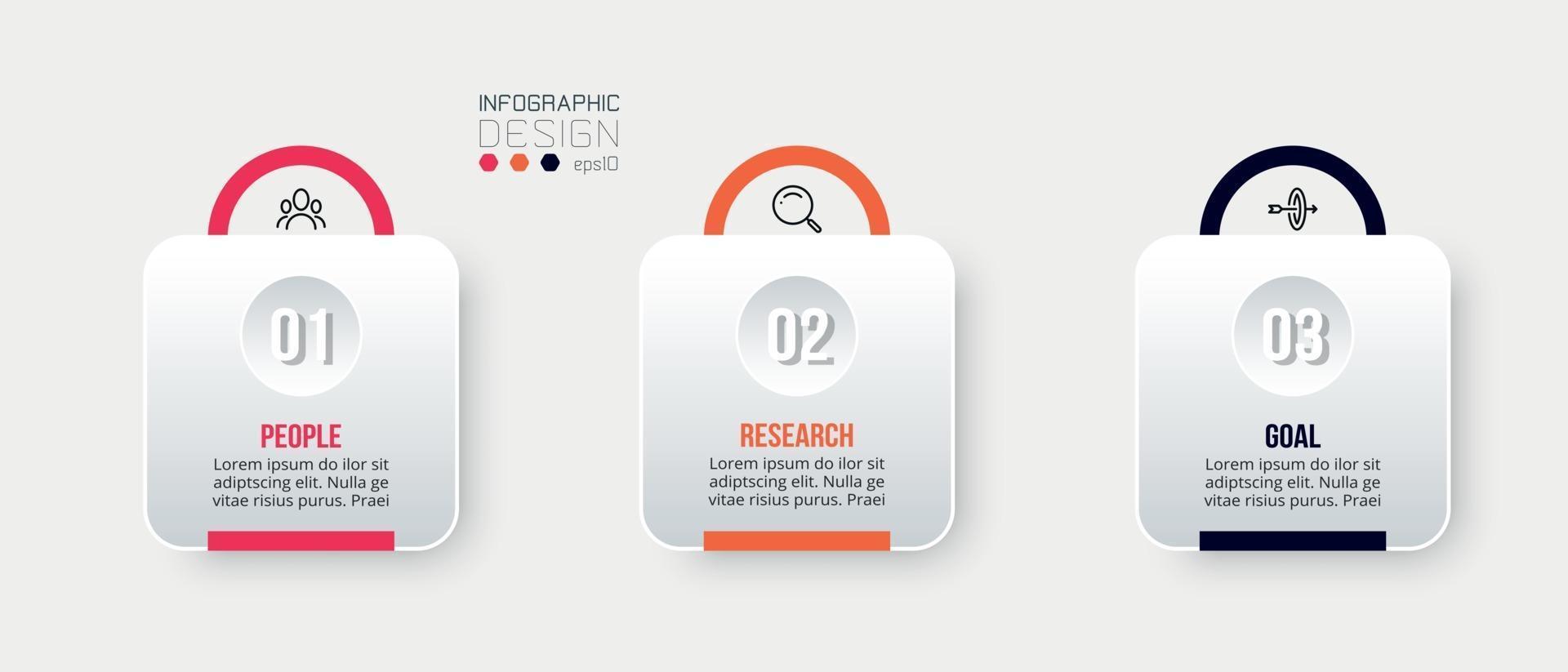 INFOGRAPHIC
DESIGN
eps10

01
PEOPLE
Lorem ipsum do ilor sit adiptscing elit. Nulla ge vitae risius purus. Praei

02
RESEARCH
Lorem ipsum do ilor sit adiptscing elit. Nulla ge vitae risius purus. Praei

03
GOAL
Lorem ipsum do ilor sit adiptscing elit. Nulla ge vitae risius purus. Praei