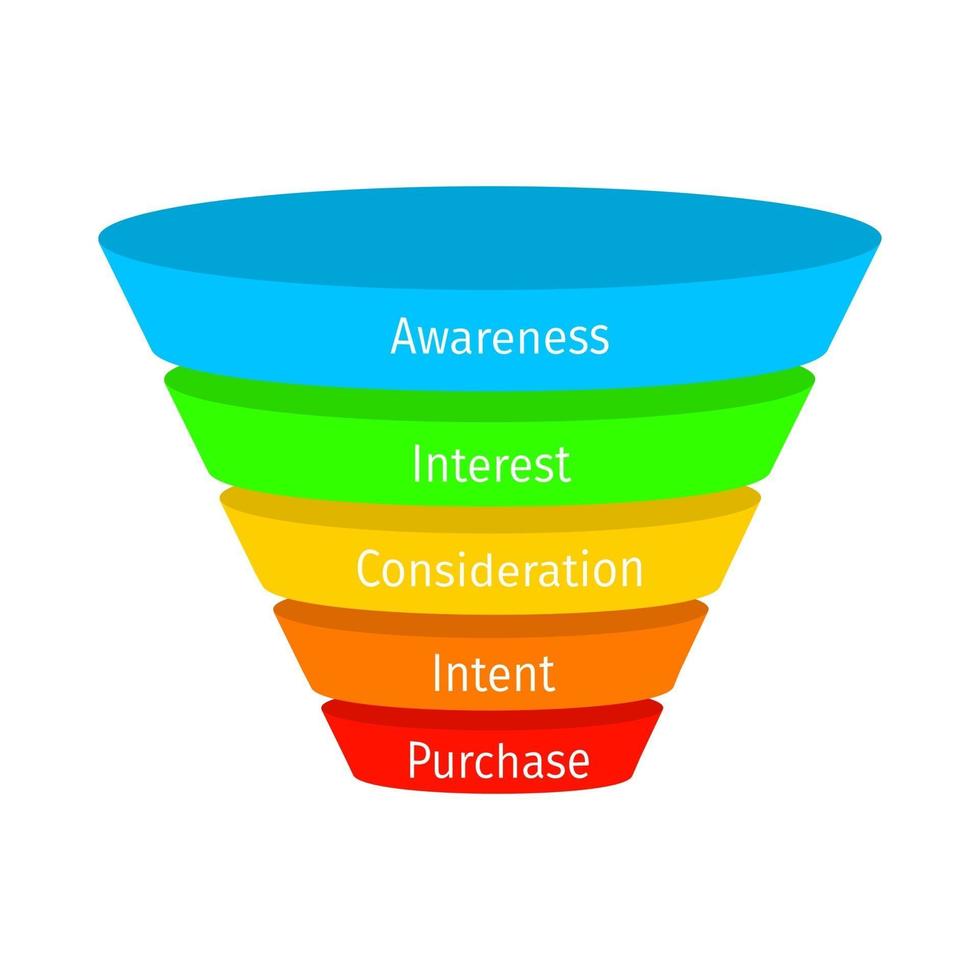 Awareness

Interest

Consideration

Intent

Purchase