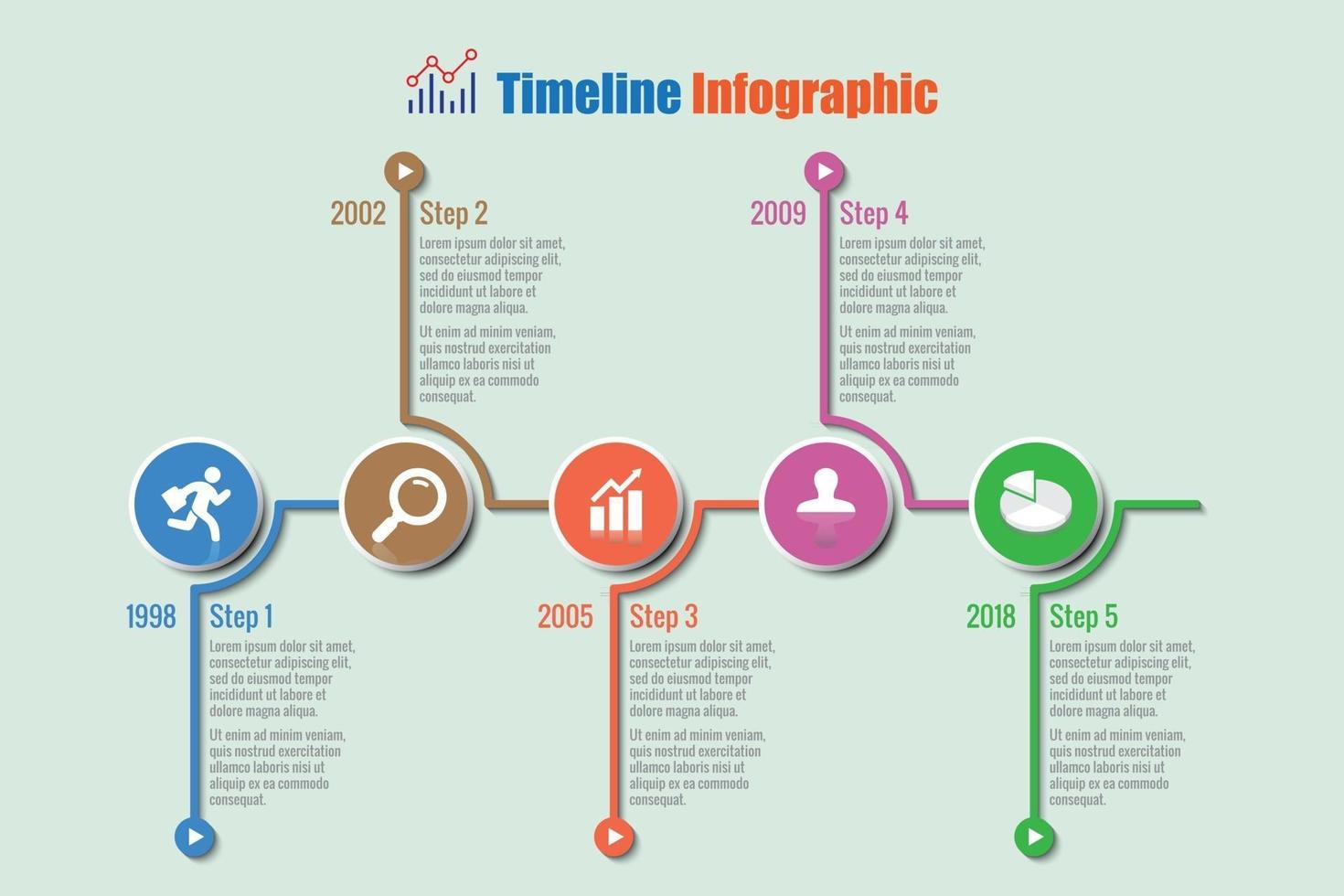 Timeline Infographic

2002 Step 2
Lorem ipsum dolor sit amet, consectetur adipiscing elit, sed do eiusmod tempor incididunt ut labore et dolore magna aliqua.

Ut enim ad minim veniam, quis nostrud exercitation ullamco laboris nisi ut aliquip ex ea commodo consequat.

2009 Step 4
Lorem ipsum dolor sit amet, consectetur adipiscing elit, sed do eiusmod tempor incididunt ut labore et dolore magna aliqua.

Ut enim ad minim veniam, quis nostrud exercitation ullamco laboris nisi ut aliquip ex ea commodo consequat.

1998 Step 1
Lorem ipsum dolor sit amet, consectetur adipiscing elit, sed do eiusmod tempor incididunt ut labore et dolore magna aliqua.

Ut enim ad minim veniam, quis nostrud exercitation ullamco laboris nisi ut aliquip ex ea commodo consequat.

2005 Step 3
Lorem ipsum dolor sit amet, consectetur adipiscing elit, sed do eiusmod tempor incididunt ut labore et dolore magna aliqua.

Ut enim ad minim veniam, quis nostrud exercitation ullamco laboris nisi ut aliquip ex ea commodo consequat.

2018 Step 5
Lorem ipsum dolor sit amet, consectetur adipiscing elit, sed do eiusmod tempor incididunt ut labore et dolore magna aliqua.

Ut enim ad minim veniam, quis nostrud exercitation ullamco laboris nisi ut aliquip ex ea commodo consequat.