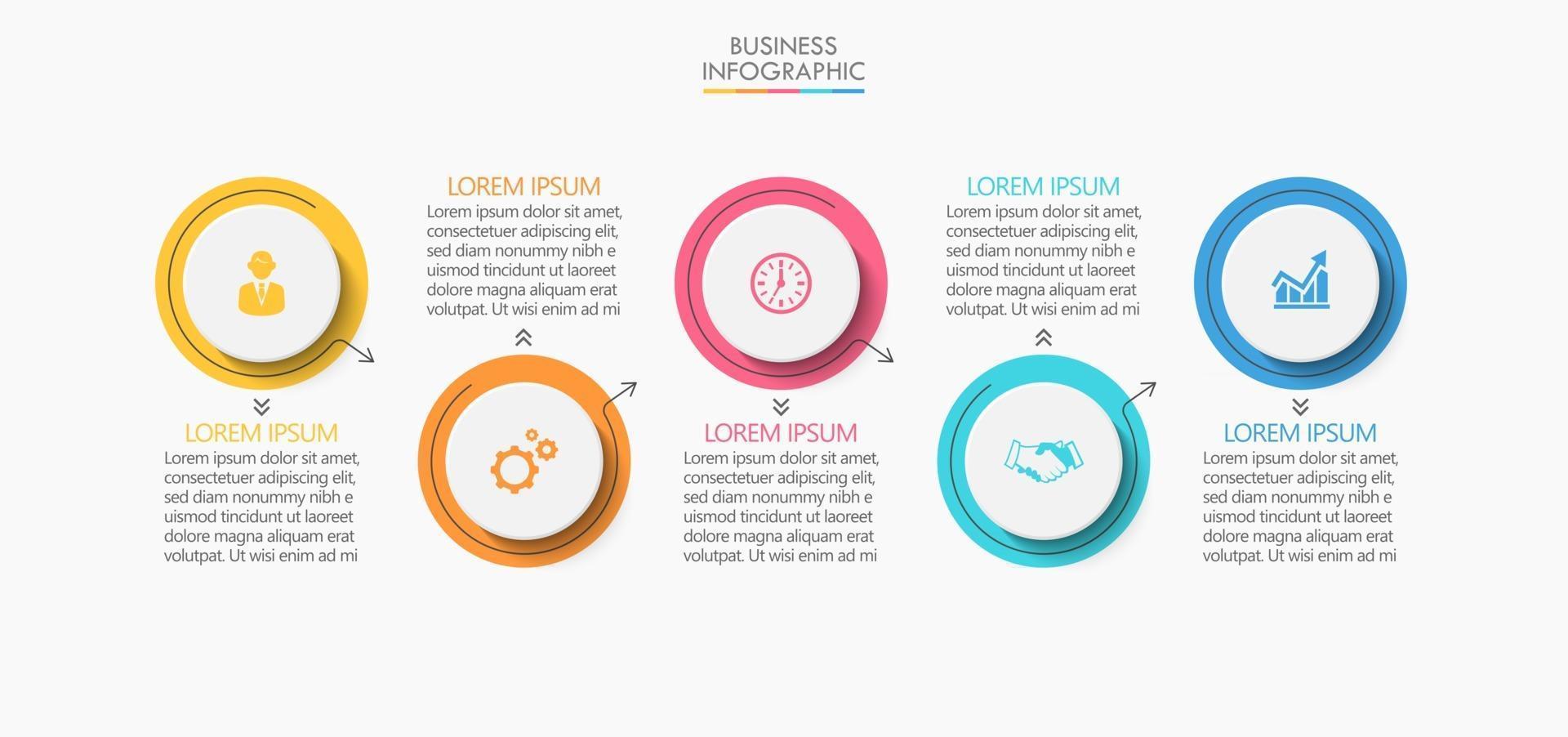 BUSINESS
INFOGRAPHIC

LOREM IPSUM
Lorem ipsum dolor sit amet, consectetuer adipiscing elit, sed diam nonummy nibh e uismod tincidunt ut laoreet dolore magna aliquam erat volutpat. Ut wisi enim ad mi

LOREM IPSUM
Lorem ipsum dolor sit amet, consectetuer adipiscing elit, sed diam nonummy nibh e uismod tincidunt ut laoreet dolore magna aliquam erat volutpat. Ut wisi enim ad mi

LOREM IPSUM
Lorem ipsum dolor sit amet, consectetuer adipiscing elit, sed diam nonummy nibh e uismod tincidunt ut laoreet dolore magna aliquam erat volutpat. Ut wisi enim ad mi

LOREM IPSUM
Lorem ipsum dolor sit amet, consectetuer adipiscing elit, sed diam nonummy nibh e uismod tincidunt ut laoreet dolore magna aliquam erat volutpat. Ut wisi enim ad mi

LOREM IPSUM
Lorem ipsum dolor sit amet, consectetuer adipiscing elit, sed diam nonummy nibh e uismod tincidunt ut laoreet dolore magna aliquam erat volutpat. Ut wisi enim ad mi