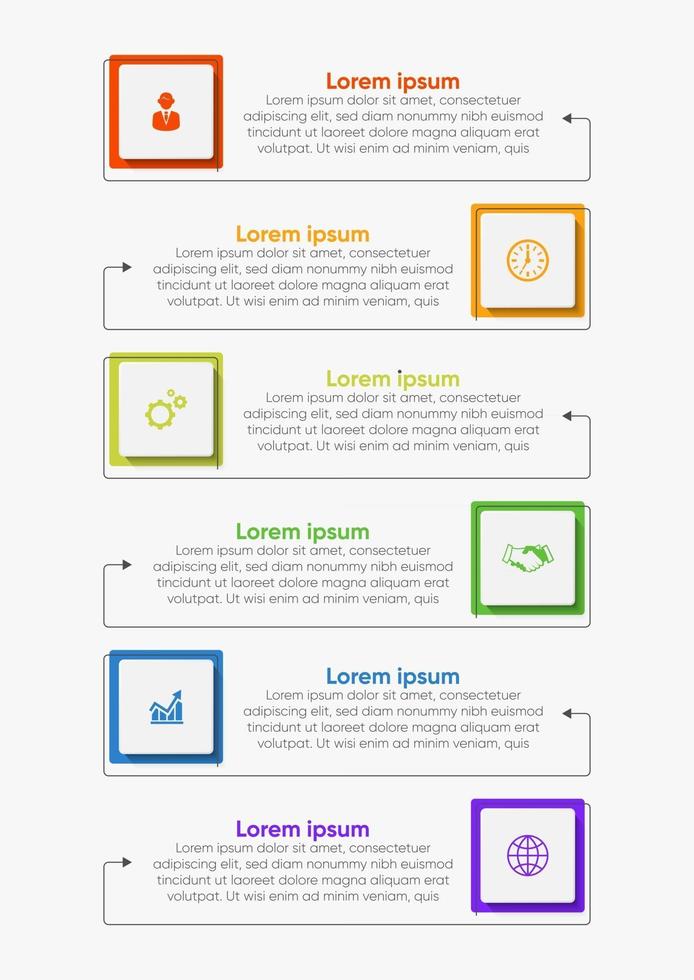 Lorem ipsum
Lorem ipsum dolor sit amet, consectetuer adipiscing elit, sed diam nonummy nibh euismod tincidunt ut laoreet dolore magna aliquam erat volutpat. Ut wisi enim ad minim veniam, quis

Lorem ipsum
Lorem ipsum dolor sit amet, consectetuer adipiscing elit, sed diam nonummy nibh euismod tincidunt ut laoreet dolore magna aliquam erat volutpat. Ut wisi enim ad minim veniam, quis

Lorem ipsum
Lorem ipsum dolor sit amet, consectetuer adipiscing elit, sed diam nonummy nibh euismod tincidunt ut laoreet dolore magna aliquam erat volutpat. Ut wisi enim ad minim veniam, quis

Lorem ipsum
Lorem ipsum dolor sit amet, consectetuer adipiscing elit, sed diam nonummy nibh euismod tincidunt ut laoreet dolore magna aliquam erat volutpat. Ut wisi enim ad minim veniam, quis

Lorem ipsum
Lorem ipsum dolor sit amet, consectetuer adipiscing elit, sed diam nonummy nibh euismod tincidunt ut laoreet dolore magna aliquam erat volutpat. Ut wisi enim ad minim veniam, quis

Lorem ipsum
Lorem ipsum dolor sit amet, consectetuer adipiscing elit, sed diam nonummy nibh euismod tincidunt ut laoreet dolore magna aliquam erat volutpat. Ut wisi enim ad minim veniam, quis