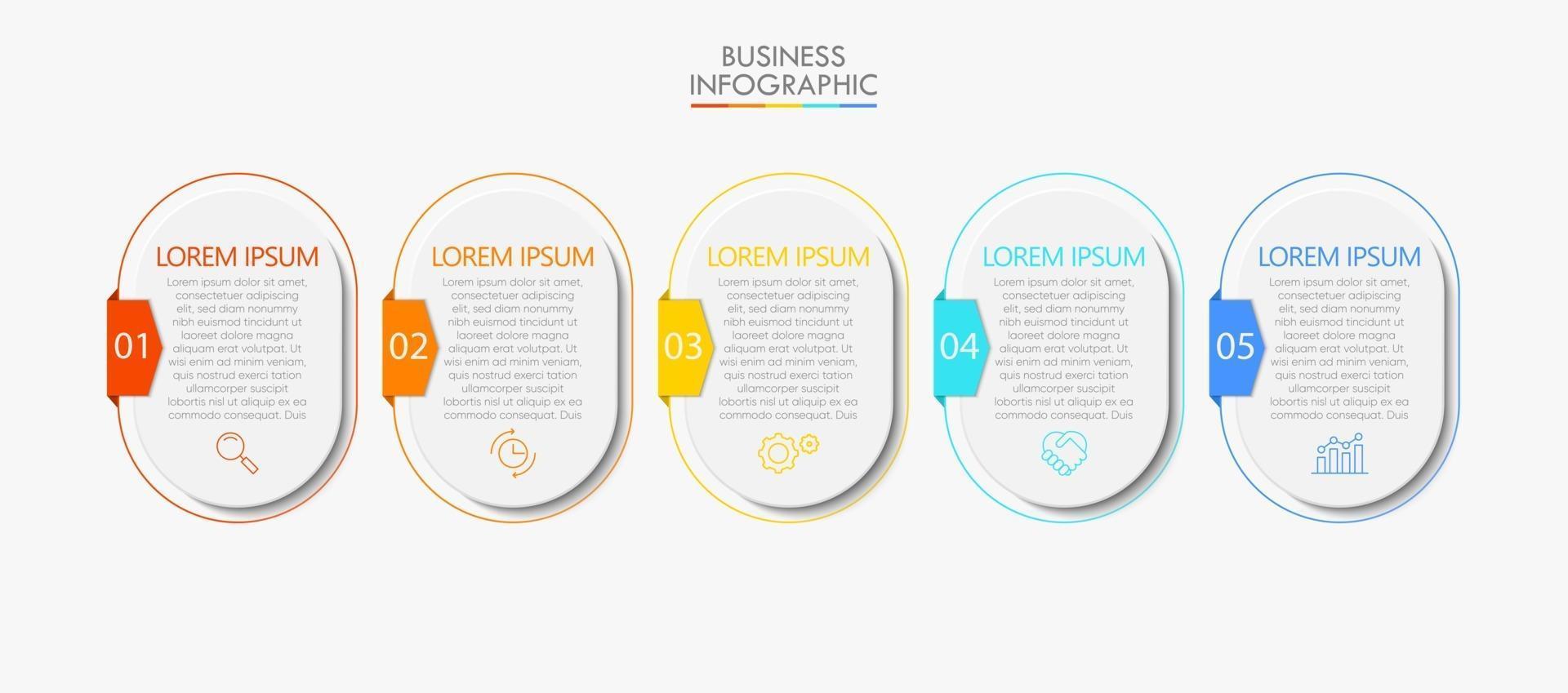 BUSINESS
INFOGRAPHIC

01
LOREM IPSUM
Lorem ipsum dolor sit amet, consectetuer adipiscing elit, sed diam nonummy nibh euismod tincidunt ut laoreet dolore magna aliquam erat volutpat. Ut wisi enim ad minim veniam, quis nostrud exerci tation ullamcorper suscipit lobortis nisl ut aliquip ex ea commodo consequat. Duis

02
LOREM IPSUM
Lorem ipsum dolor sit amet, consectetuer adipiscing elit, sed diam nonummy nibh euismod tincidunt ut laoreet dolore magna aliquam erat volutpat. Ut wisi enim ad minim veniam, quis nostrud exerci tation ullamcorper suscipit lobortis nisl ut aliquip ex ea commodo consequat. Duis

03
LOREM IPSUM
Lorem ipsum dolor sit amet, consectetuer adipiscing elit, sed diam nonummy nibh euismod tincidunt ut laoreet dolore magna aliquam erat volutpat. Ut wisi enim ad minim veniam, quis nostrud exerci tation ullamcorper suscipit lobortis nisl ut aliquip ex ea commodo consequat. Duis

04
LOREM IPSUM
Lorem ipsum dolor sit amet, consectetuer adipiscing elit, sed diam nonummy nibh euismod tincidunt ut laoreet dolore magna aliquam erat volutpat. Ut wisi enim ad minim veniam, quis nostrud exerci tation ullamcorper suscipit lobortis nisl ut aliquip ex ea commodo consequat. Duis

05
LOREM IPSUM
Lorem ipsum dolor sit amet, consectetuer adipiscing elit, sed diam nonummy nibh euismod tincidunt ut laoreet dolore magna aliquam erat volutpat. Ut wisi enim ad minim veniam, quis nostrud exerci tation ullamcorper suscipit lobortis nisl ut aliquip ex ea commodo consequat. Duis