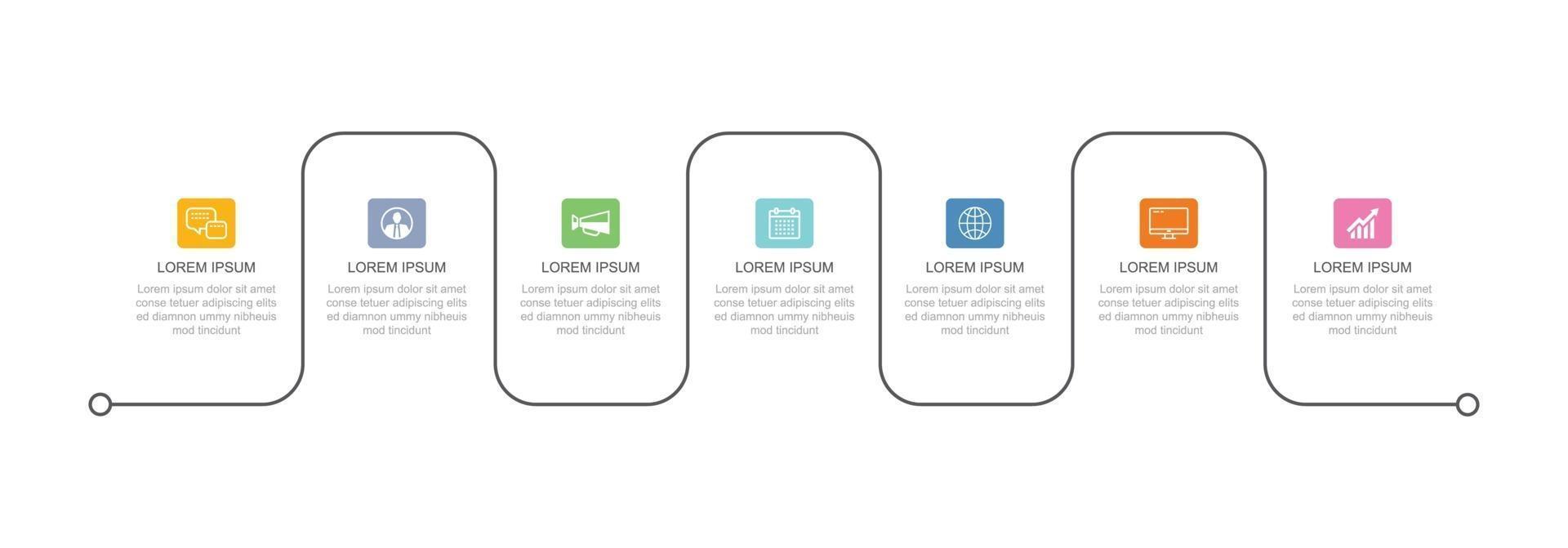 LOREM IPSUM
Lorem ipsum dolor sit amet conse tetuer adipiscing elits ed diamnon ummy nibheuis mod tincidunt

LOREM IPSUM
Lorem ipsum dolor sit amet conse tetuer adipiscing elits ed diamnon ummy nibheuis mod tincidunt

LOREM IPSUM
Lorem ipsum dolor sit amet conse tetuer adipiscing elits ed diamnon ummy nibheuis mod tincidunt

LOREM IPSUM
Lorem ipsum dolor sit amet conse tetuer adipiscing elits ed diamnon ummy nibheuis mod tincidunt

LOREM IPSUM
Lorem ipsum dolor sit amet conse tetuer adipiscing elits ed diamnon ummy nibheuis mod tincidunt

LOREM IPSUM
Lorem ipsum dolor sit amet conse tetuer adipiscing elits ed diamnon ummy nibheuis mod tincidunt

LOREM IPSUM
Lorem ipsum dolor sit amet conse tetuer adipiscing elits ed diamnon ummy nibheuis mod tincidunt