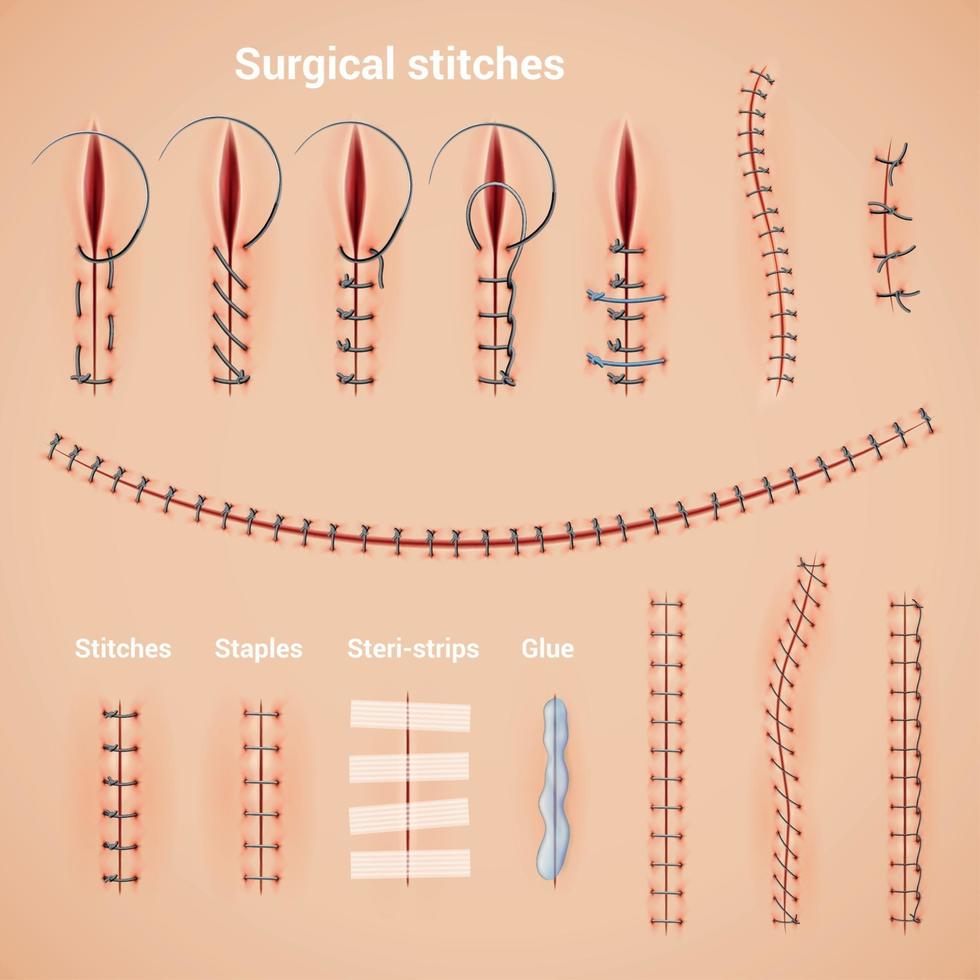 Surgical stitches

Stitches

Staples

Steri-strips

Glue