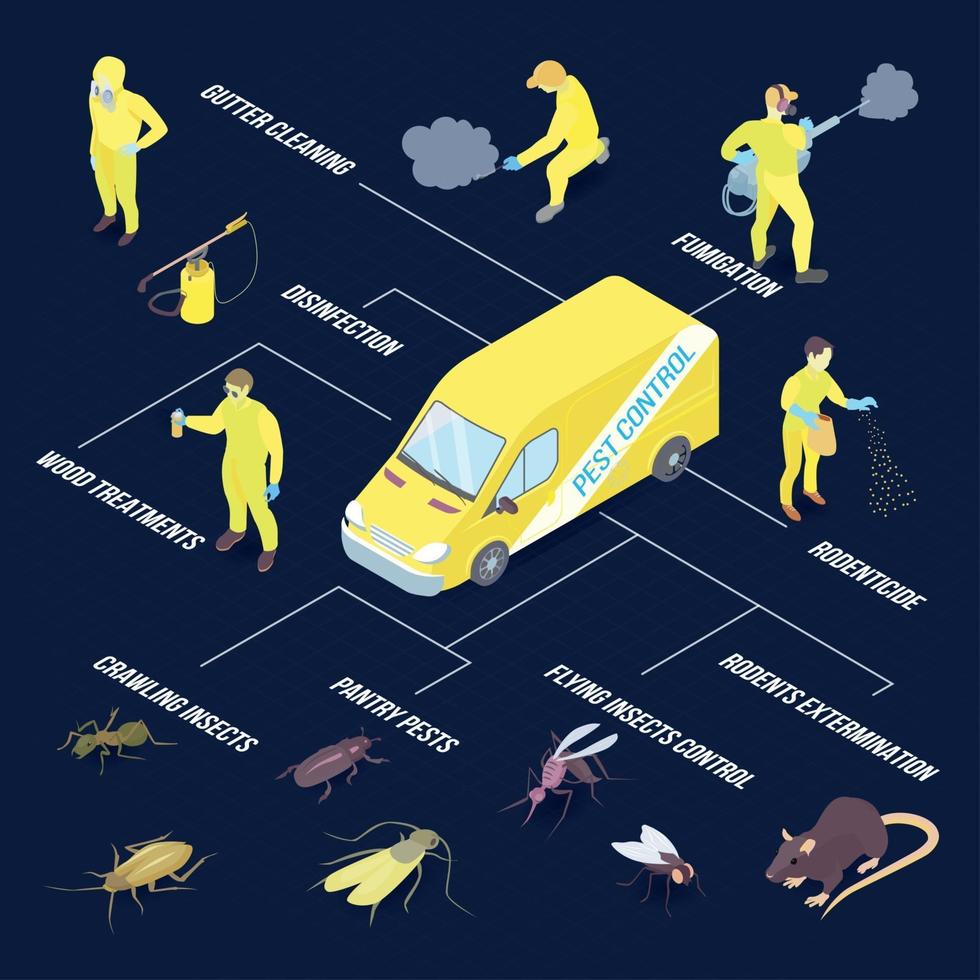 GUTTER CLEANING

FUMIGATION

DISINFECTION

PEST CONTROL

WOOD TREATMENTS

RODENTICIDE

CRAWLING INSECTS

PANTRY PESTS

FLYING INSECTS CONTROL

RODENTS EXTERMINATION