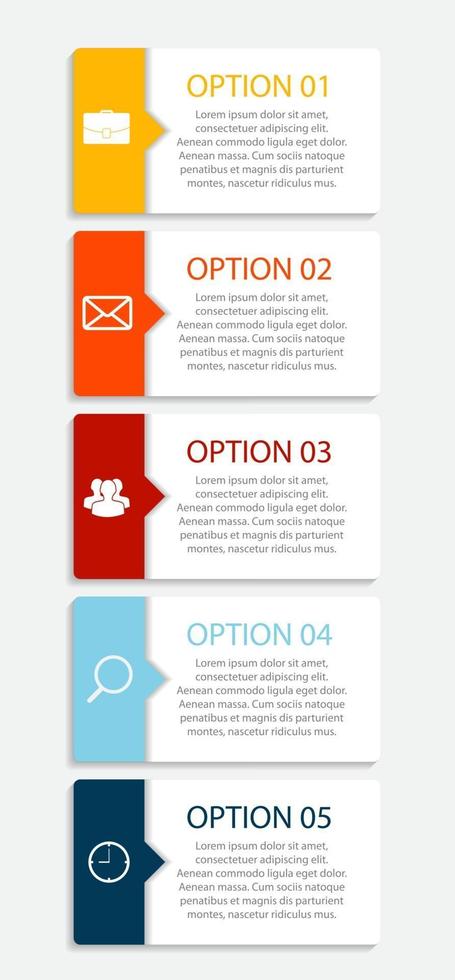 OPTION 01

Lorem ipsum dolor sit amet, consectetuer adipiscing elit. Aenean commodo ligula eget dolor. Aenean massa. Cum sociis natoque penatibus et magnis dis parturient montes, nascetur ridiculus mus.

OPTION 02

Lorem ipsum dolor sit amet, consectetuer adipiscing elit. Aenean commodo ligula eget dolor. Aenean massa. Cum sociis natoque penatibus et magnis dis parturient montes, nascetur ridiculus mus.

OPTION 03

Lorem ipsum dolor sit amet, consectetuer adipiscing elit. Aenean commodo ligula eget dolor. Aenean massa. Cum sociis natoque penatibus et magnis dis parturient montes, nascetur ridiculus mus.

OPTION 04

Lorem ipsum dolor sit amet, consectetuer adipiscing elit. Aenean commodo ligula eget dolor. Aenean massa. Cum sociis natoque penatibus et magnis dis parturient montes, nascetur ridiculus mus.

OPTION 05

Lorem ipsum dolor sit amet, consectetuer adipiscing elit. Aenean commodo ligula eget dolor. Aenean massa. Cum sociis natoque penatibus et magnis dis parturient montes, nascetur ridiculus mus.