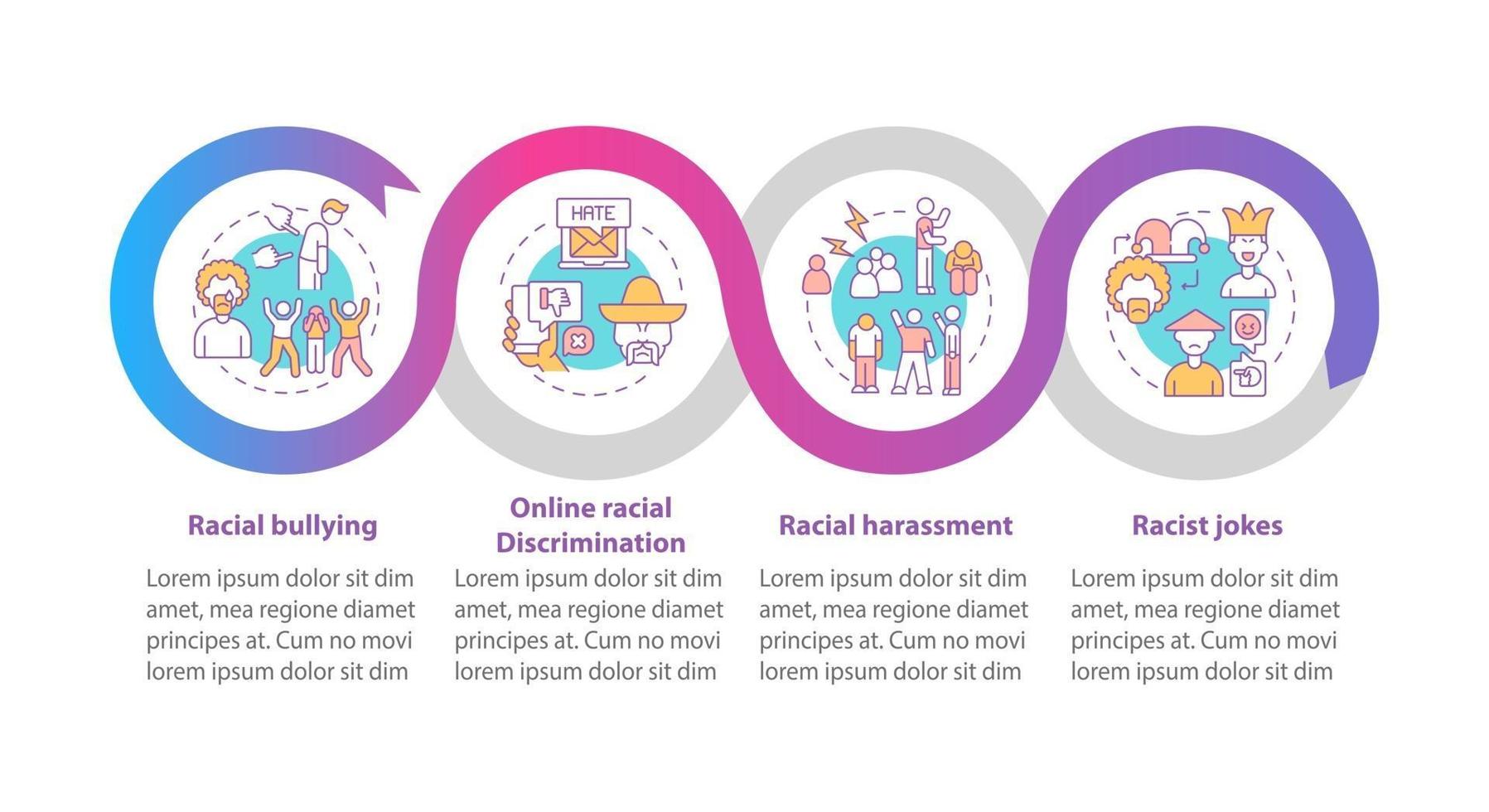 HATE

Racial bullying

Lorem ipsum dolor sit dim amet, mea regione diamet principes at. Cum no movi lorem ipsum dolor sit dim

Online racial Discrimination

Lorem ipsum dolor sit dim amet, mea regione diamet principes at. Cum no movi lorem ipsum dolor sit dim

Racial harassment

Lorem ipsum dolor sit dim amet, mea regione diamet principes at. Cum no movi lorem ipsum dolor sit dim

Racist jokes

Lorem ipsum dolor sit dim amet, mea regione diamet principes at. Cum no movi lorem ipsum dolor sit dim