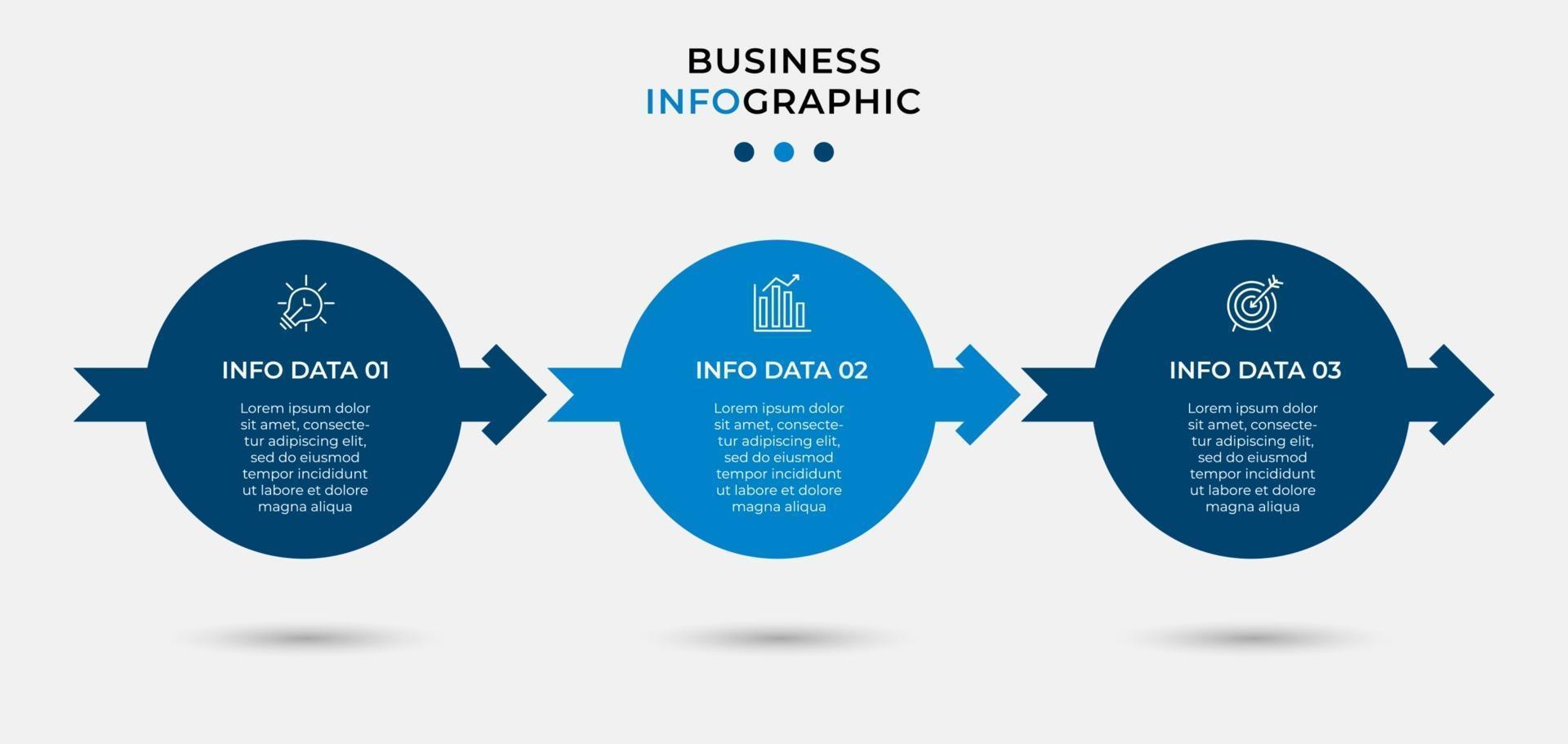 BUSINESS
INFOGRAPHIC

INFO DATA 01

Lorem ipsum dolor sit amet, consectetur adipiscing elit, sed do eiusmod tempor incididunt ut labore et dolore magna aliqua

INFO DATA 02

Lorem ipsum dolor sit amet, consectetur adipiscing elit, sed do eiusmod tempor incididunt ut labore et dolore magna aliqua

INFO DATA 03

Lorem ipsum dolor sit amet, consectetur adipiscing elit, sed do eiusmod tempor incididunt ut labore et dolore magna aliqua