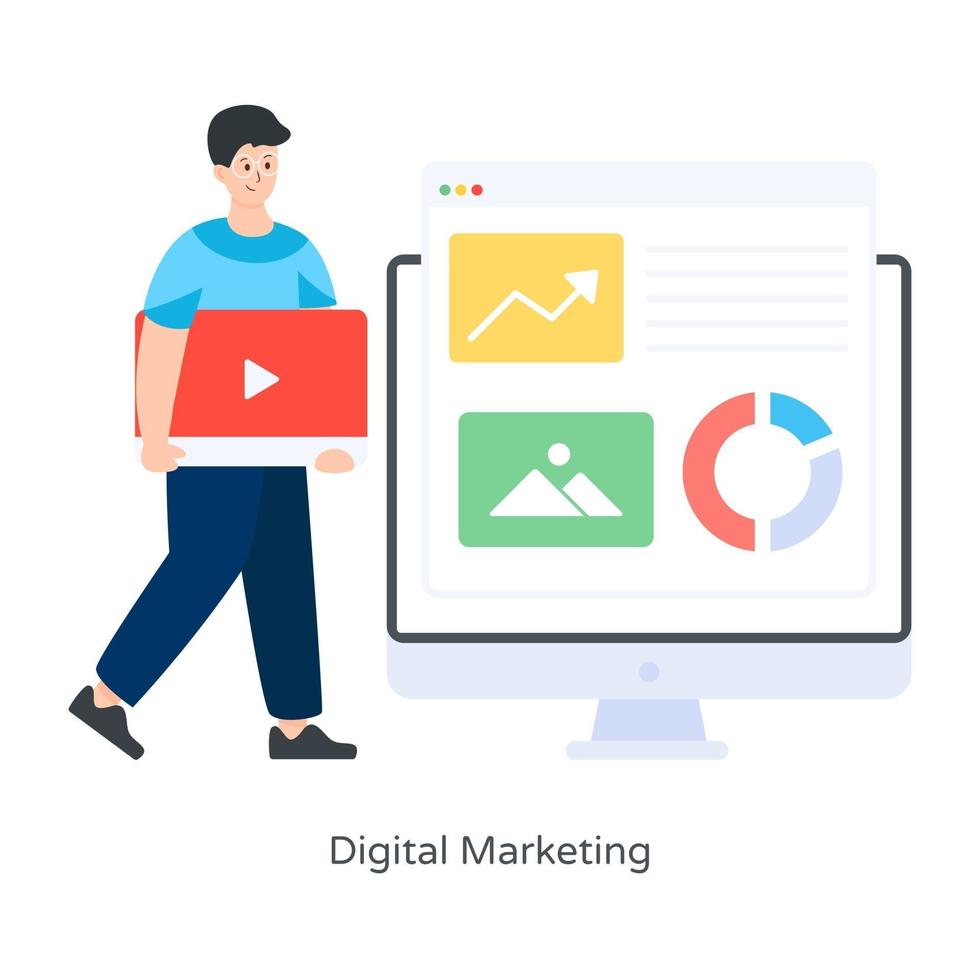 Digital Marketing