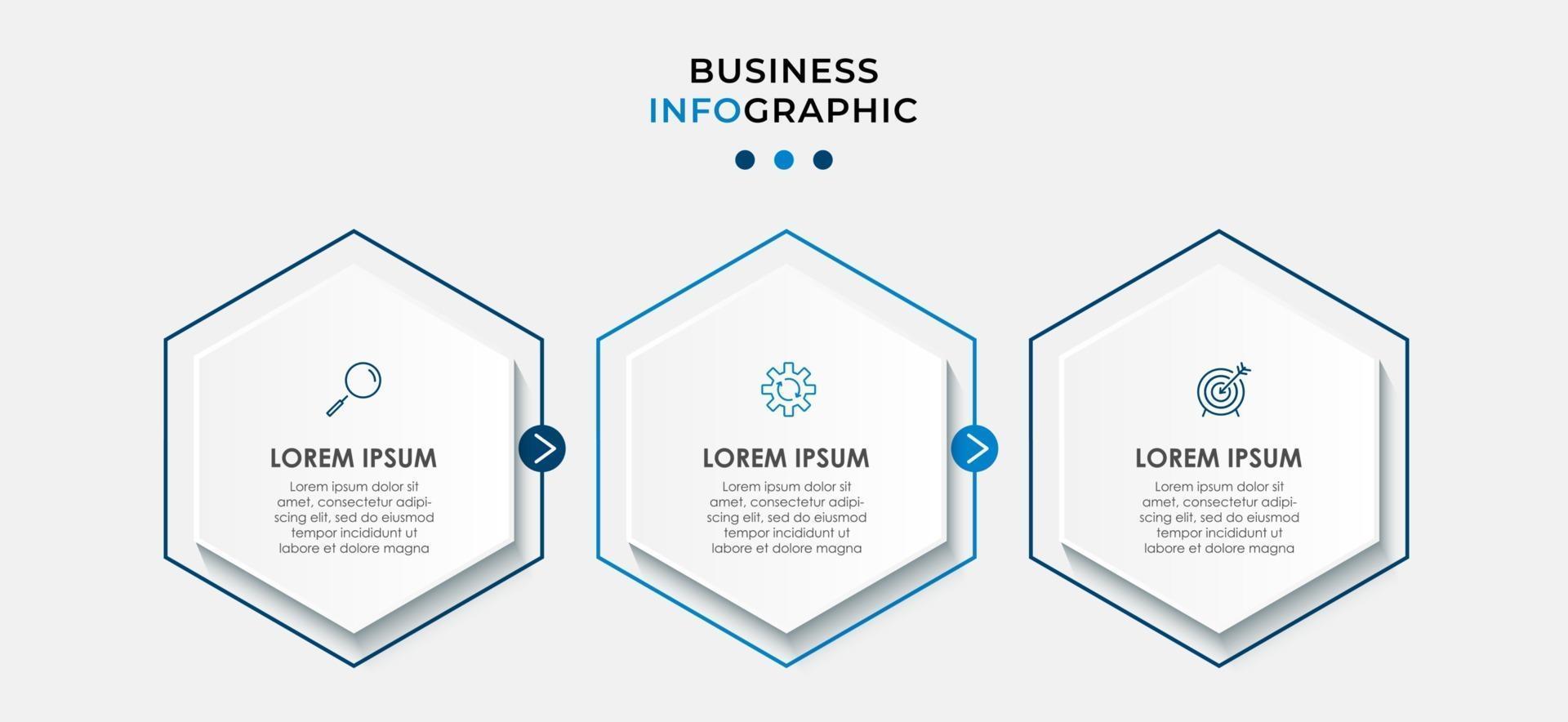 BUSINESS
INFOGRAPHIC

LOREM IPSUM
Lorem ipsum dolor sit amet, consectetur adipiscing elit, sed do eiusmod tempor incididunt ut labore et dolore magna

LOREM IPSUM
Lorem ipsum dolor sit amet, consectetur adipiscing elit, sed do eiusmod tempor incididunt ut labore et dolore magna

LOREM IPSUM
Lorem ipsum dolor sit amet, consectetur adipiscing elit, sed do eiusmod tempor incididunt ut labore et dolore magna