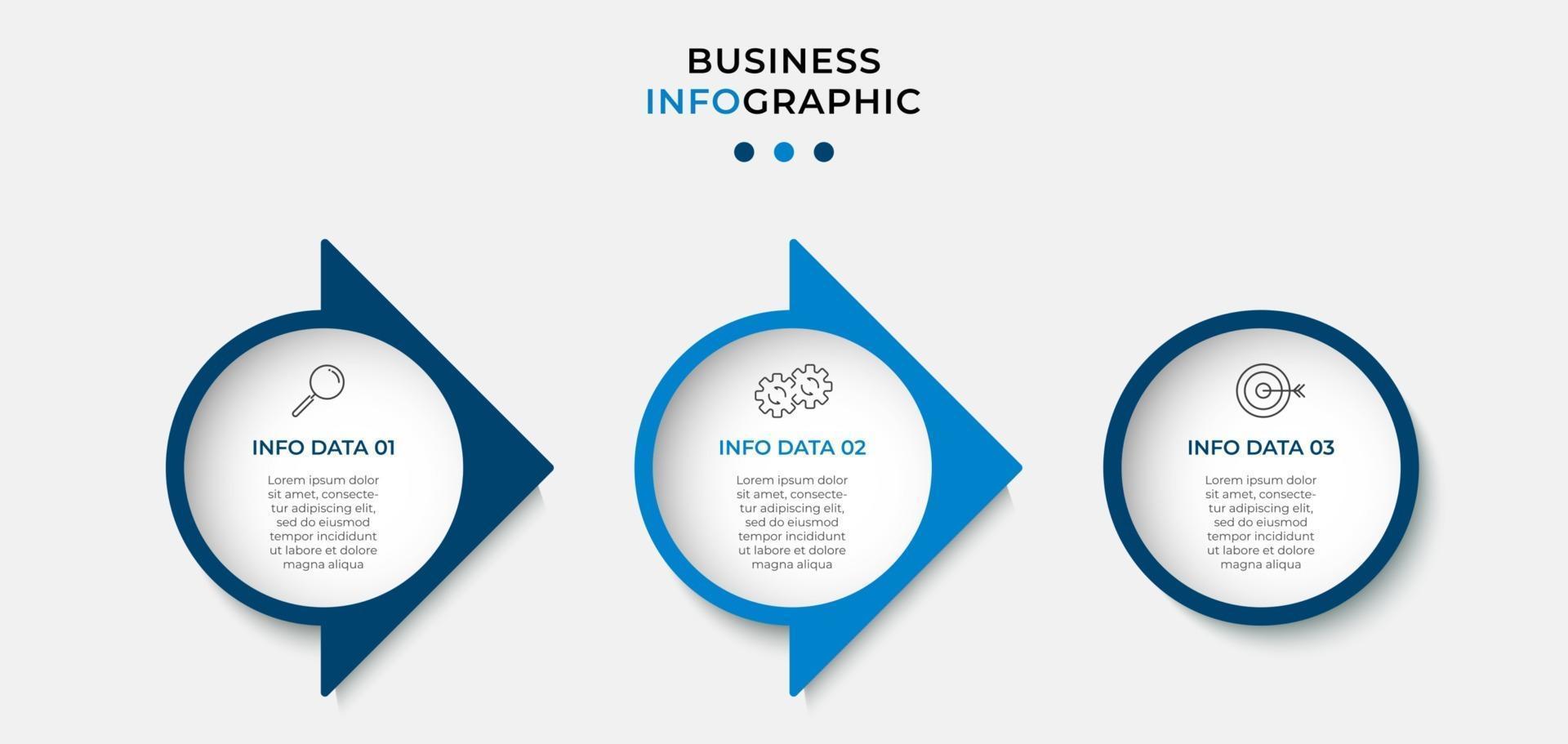 BUSINESS
INFOGRAPHIC

INFO DATA 01

Lorem ipsum dolor sit amet, consectetur adipiscing elit, sed do eiusmod tempor incididunt ut labore et dolore magna aliqua

INFO DATA 02

Lorem ipsum dolor sit amet, consectetur adipiscing elit, sed do eiusmod tempor incididunt ut labore et dolore magna aliqua

INFO DATA 03

Lorem ipsum dolor sit amet, consectetur adipiscing elit, sed do eiusmod tempor incididunt ut labore et dolore magna aliqua