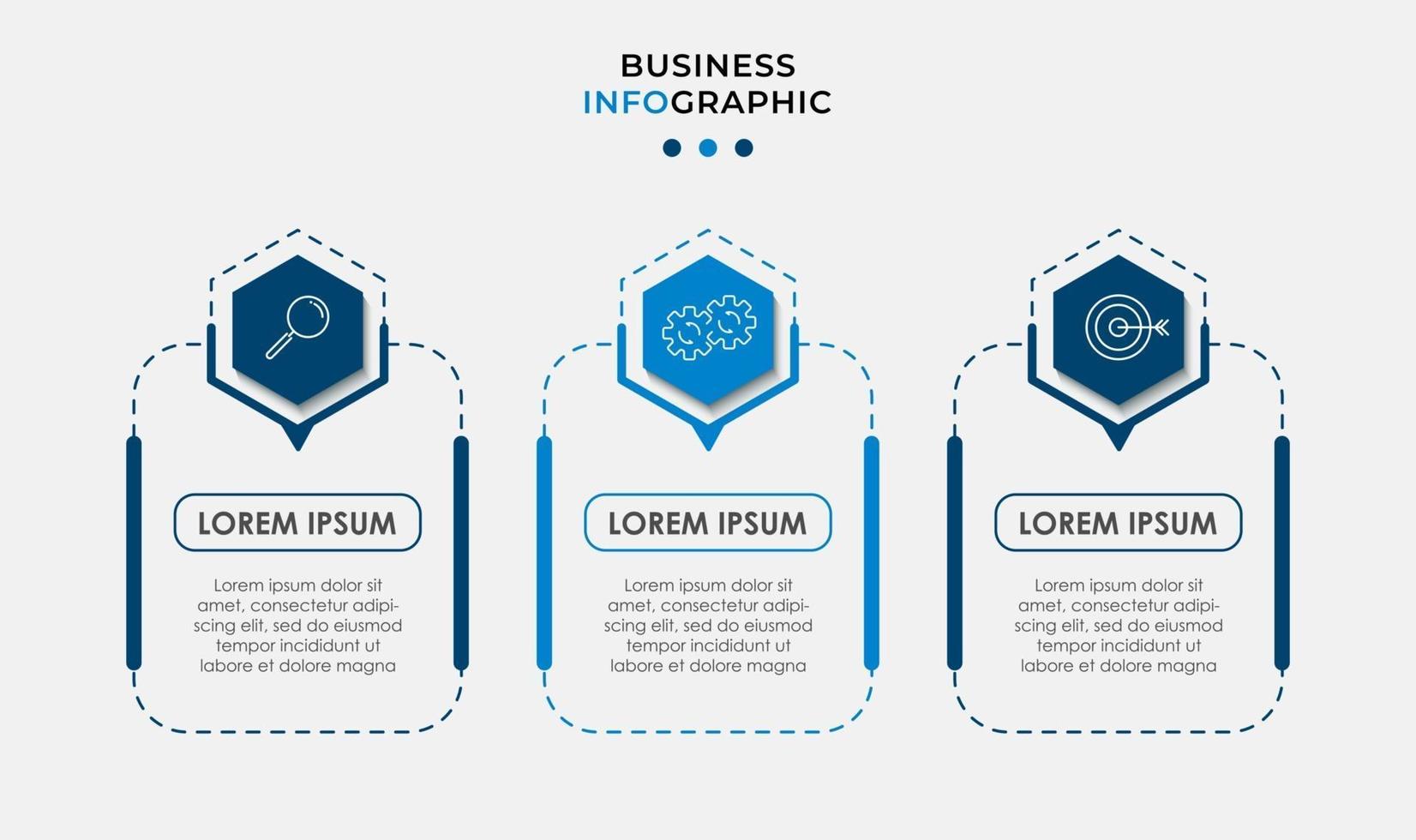 BUSINESS
INFOGRAPHIC

LOREM IPSUM

Lorem ipsum dolor sit amet, consectetur adipiscing elit, sed do eiusmod tempor incididunt ut labore et dolore magna

LOREM IPSUM

Lorem ipsum dolor sit amet, consectetur adipiscing elit, sed do eiusmod tempor incididunt ut labore et dolore magna

LOREM IPSUM

Lorem ipsum dolor sit amet, consectetur adipiscing elit, sed do eiusmod tempor incididunt ut labore et dolore magna