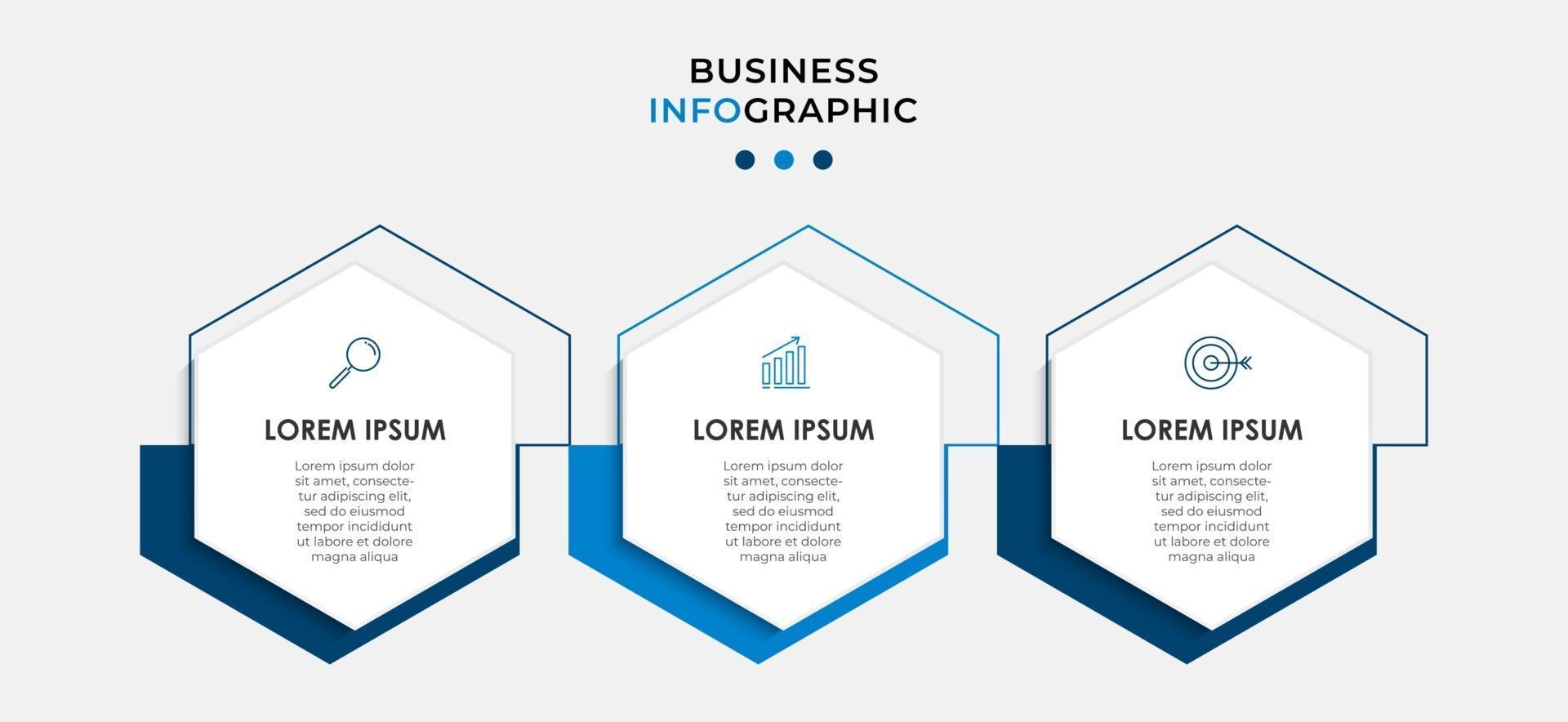 BUSINESS
INFOGRAPHIC

LOREM IPSUM

Lorem ipsum dolor sit amet, consectetur adipiscing elit, sed do eiusmod tempor incididunt ut labore et dolore magna aliqua

LOREM IPSUM

Lorem ipsum dolor sit amet, consectetur adipiscing elit, sed do eiusmod tempor incididunt ut labore et dolore magna aliqua

LOREM IPSUM

Lorem ipsum dolor sit amet, consectetur adipiscing elit, sed do eiusmod tempor incididunt ut labore et dolore magna aliqua