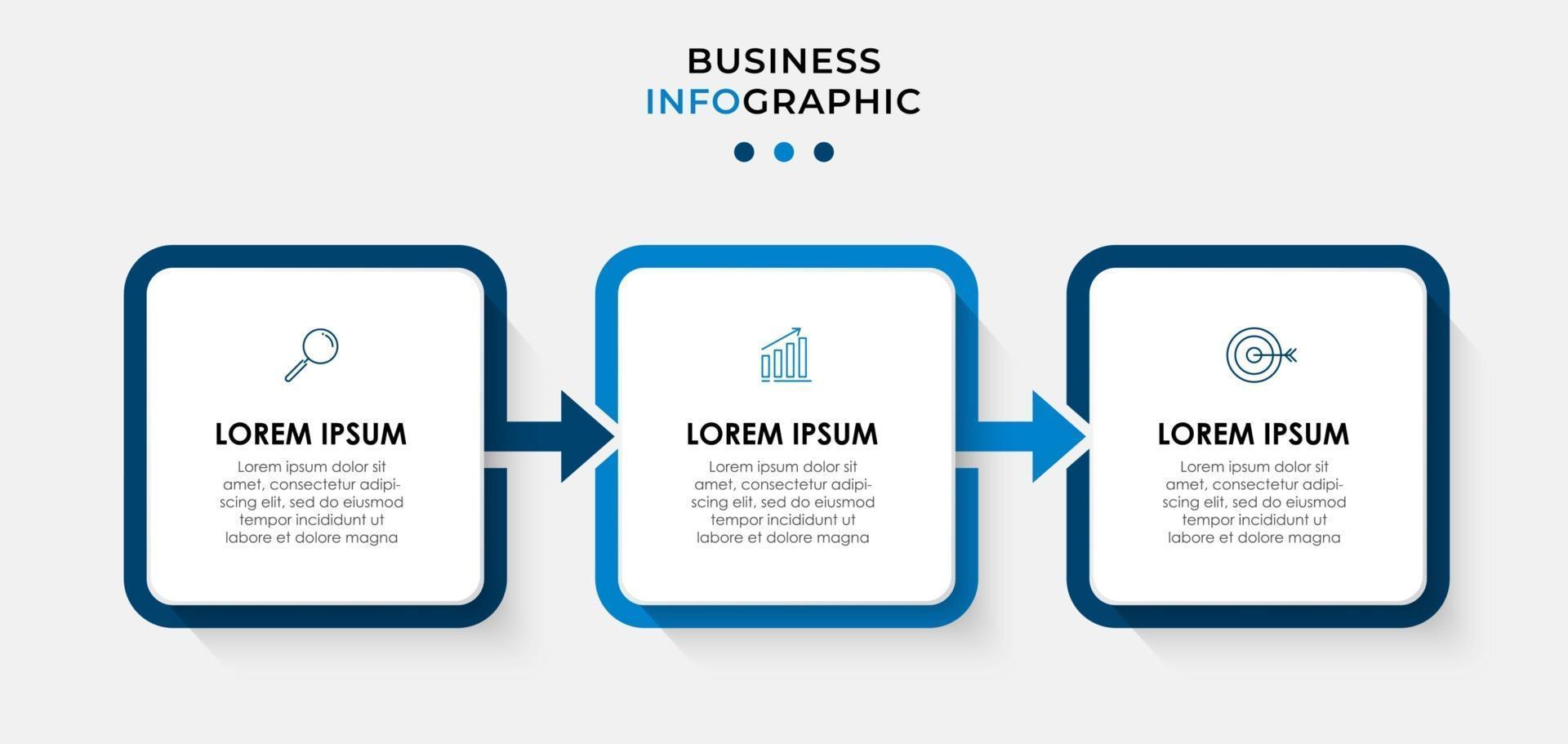 BUSINESS
INFOGRAPHIC

LOREM IPSUM

Lorem ipsum dolor sit amet, consectetur adipiscing elit, sed do eiusmod tempor incididunt ut labore et dolore magna

LOREM IPSUM

Lorem ipsum dolor sit amet, consectetur adipiscing elit, sed do eiusmod tempor incididunt ut labore et dolore magna

LOREM IPSUM

Lorem ipsum dolor sit amet, consectetur adipiscing elit, sed do eiusmod tempor incididunt ut labore et dolore magna