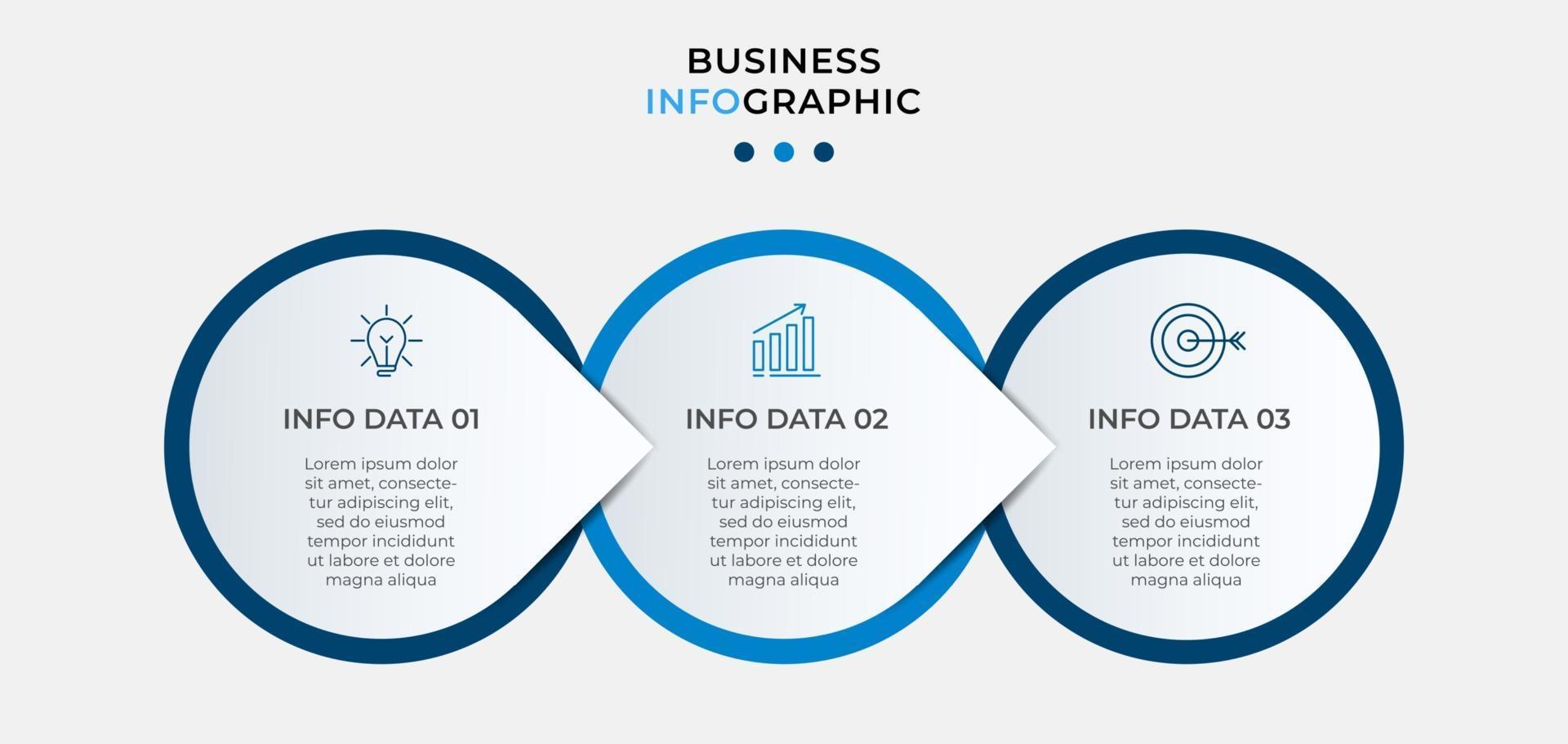 BUSINESS
INFOGRAPHIC

INFO DATA 01

Lorem ipsum dolor sit amet, consectetur adipiscing elit, sed do eiusmod tempor incididunt ut labore et dolore magna aliqua

INFO DATA 02

Lorem ipsum dolor sit amet, consectetur adipiscing elit, sed do eiusmod tempor incididunt ut labore et dolore magna aliqua

INFO DATA 03

Lorem ipsum dolor sit amet, consectetur adipiscing elit, sed do eiusmod tempor incididunt ut labore et dolore magna aliqua